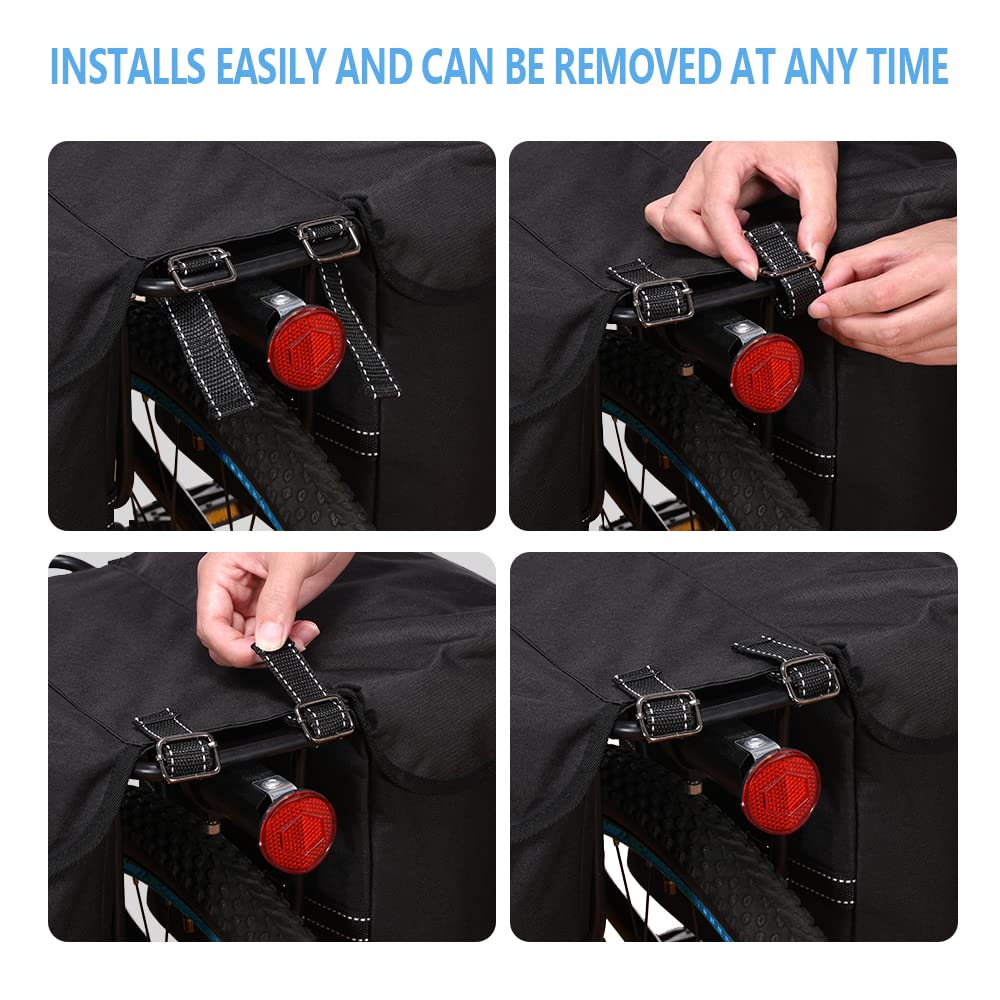 INSTALLS EASILY AND CAN BE REMOVED AT ANY TIME