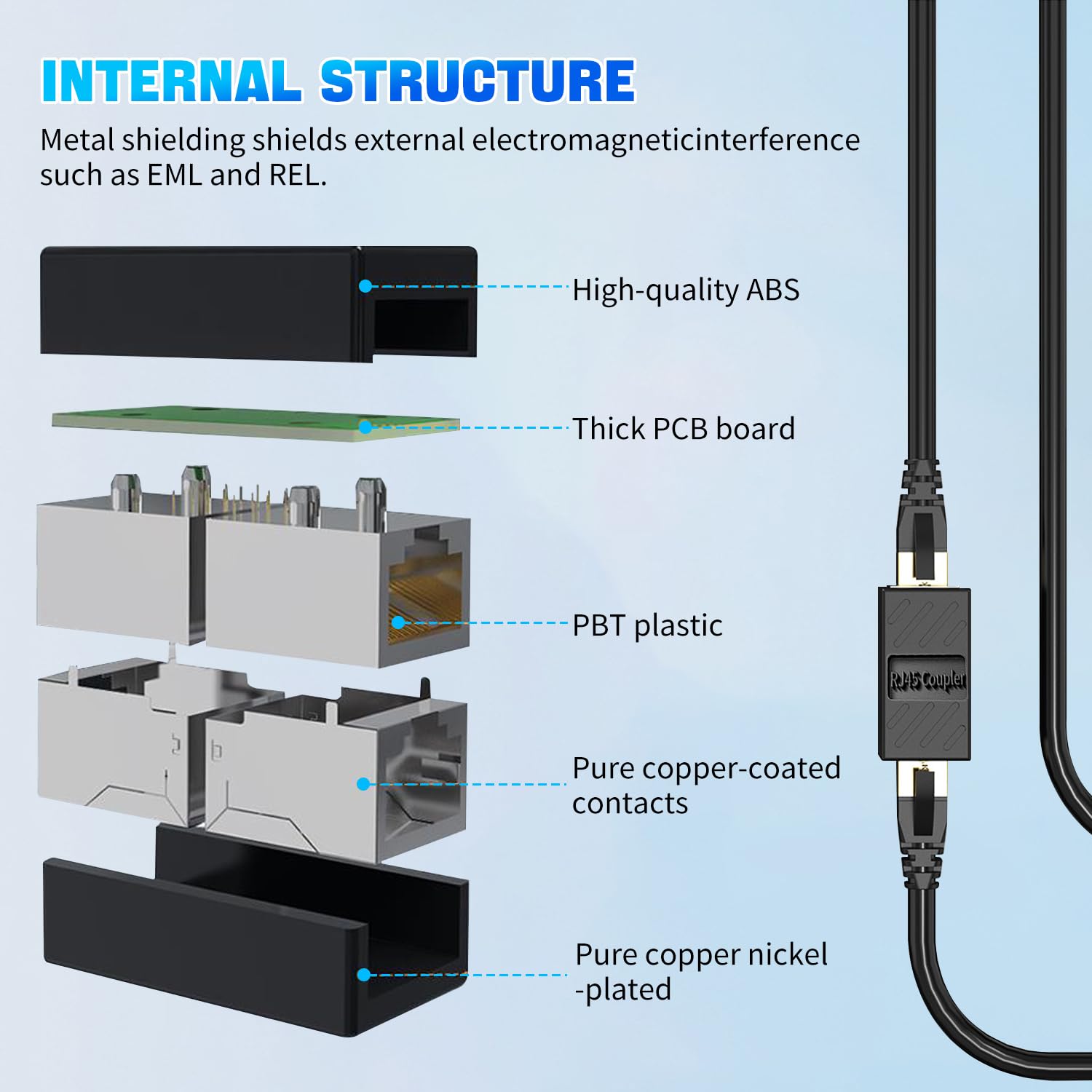 INTERNAL STRUCTURE

Metal shielding shields external electromagneticinterference such as EML and REL.

High-quality ABS

Thick PCB board

PBT plastic

Pure copper-coated contacts

Pure copper nickel -plated

RJ45 Coupler