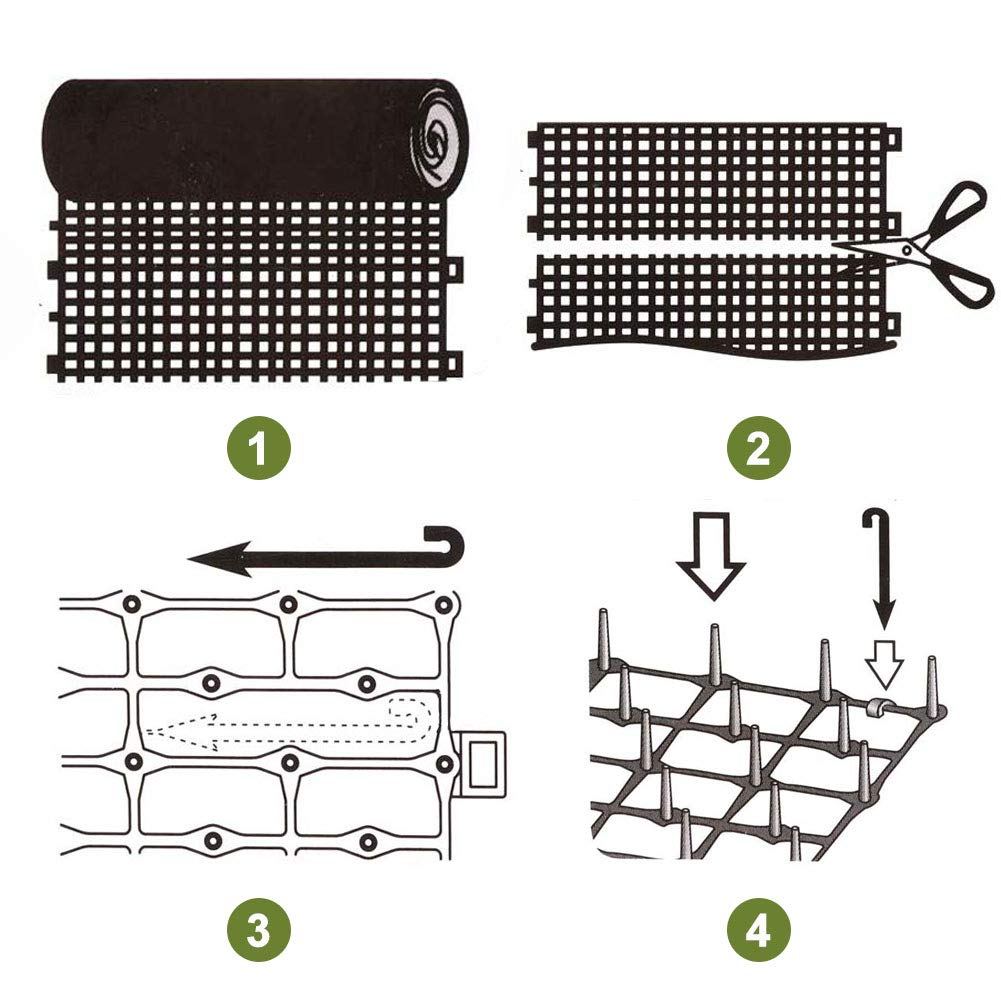 1

2

3

4