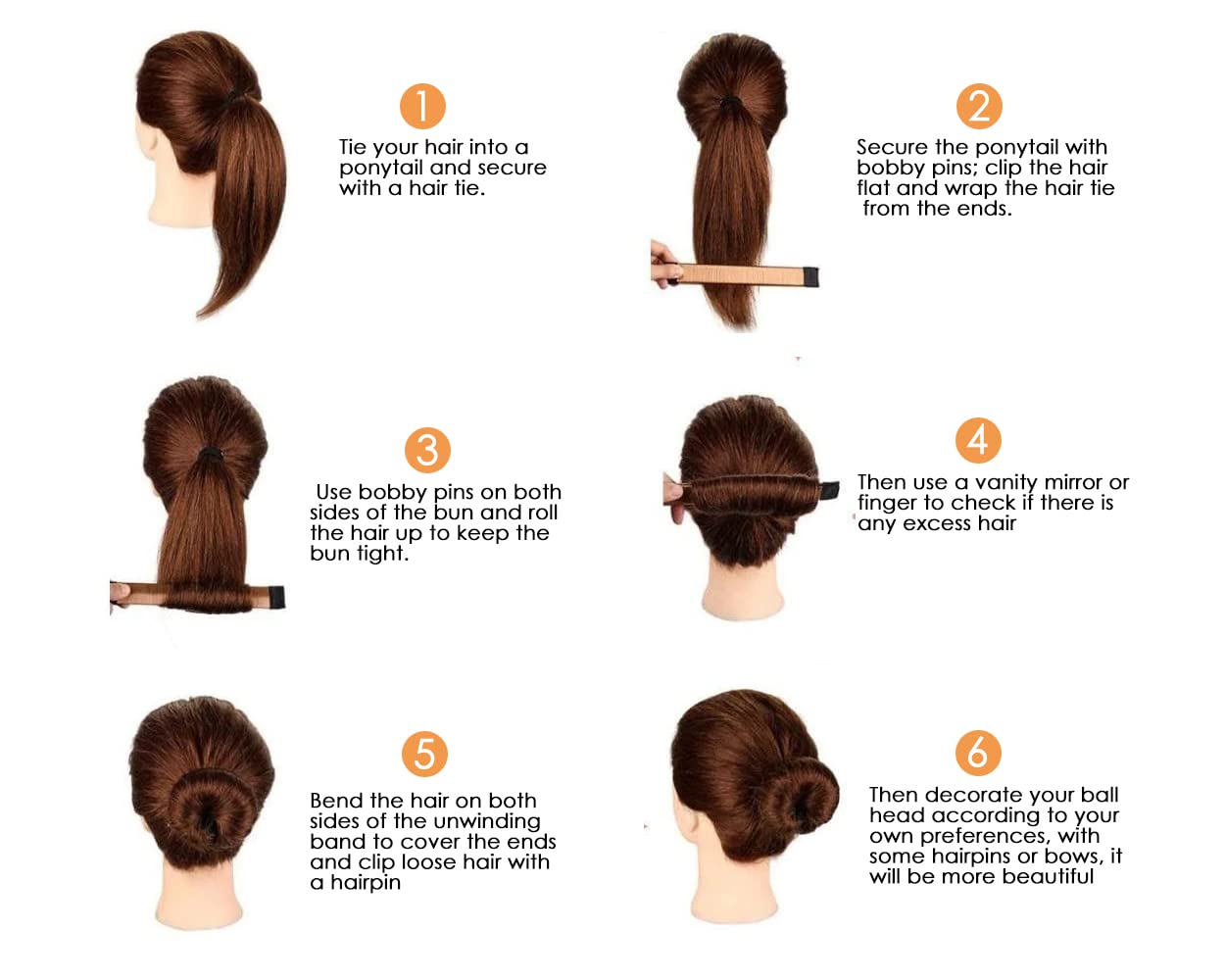 1

Tie your hair into a ponytail and secure with a hair tie.

2

Secure the ponytail with bobby pins; clip the hair flat and wrap the hair tie from the ends.

3

Use bobby pins on both sides of the bun and roll the hair up to keep the bun tight.

4

Then use a vanity mirror or finger to check if there is any excess hair

5

Bend the hair on both sides of the unwinding band to cover the ends and clip loose hair with a hairpin

6

Then decorate your ball head according to your own preferences, with some hairpins or bows, it will be more beautiful