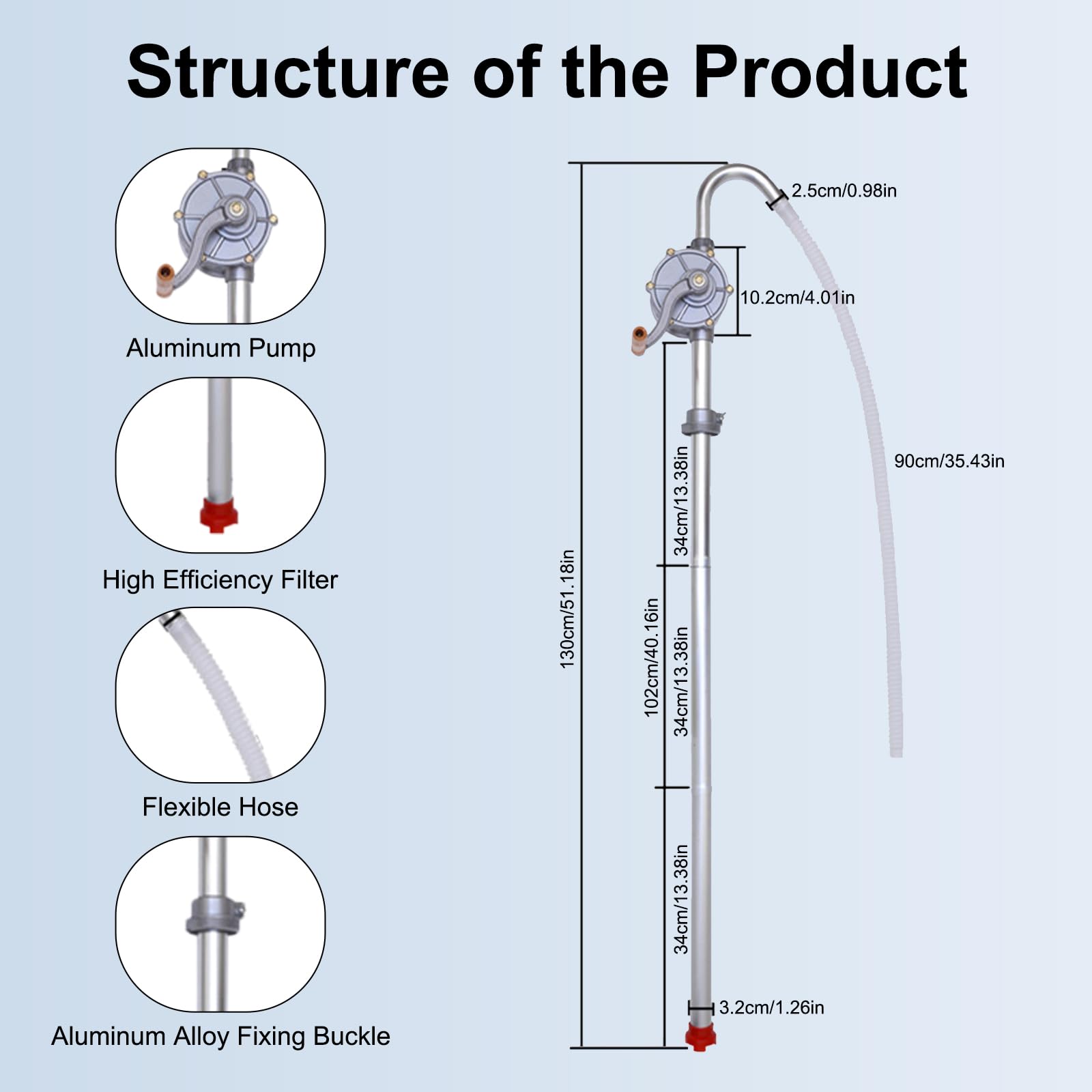 Structure of the Product

Aluminum Pump

High Efficiency Filter

Flexible Hose

Aluminum Alloy Fixing Buckle

2.5cm/0.98in

10.2cm/4.01in

90cm/35.43in

130cm/51.18in

102cm/40.16in

34cm/13.38in

34cm/13.38in

34cm/13.38in

3.2cm/1.26in