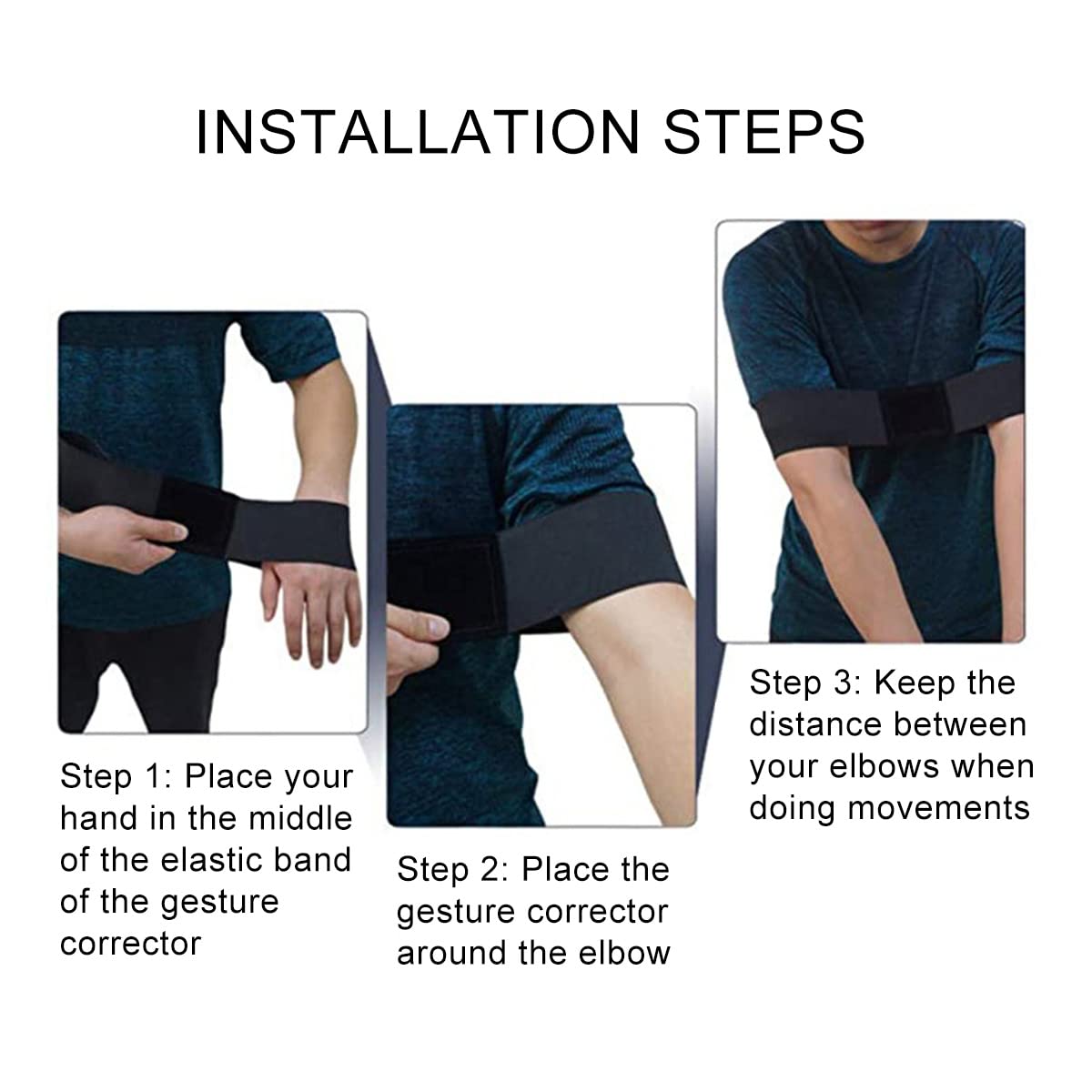 INSTALLATION STEPS

Step 1: Place your hand in the middle of the elastic band of the gesture corrector

Step 2: Place the gesture corrector around the elbow

Step 3: Keep the distance between your elbows when doing movements