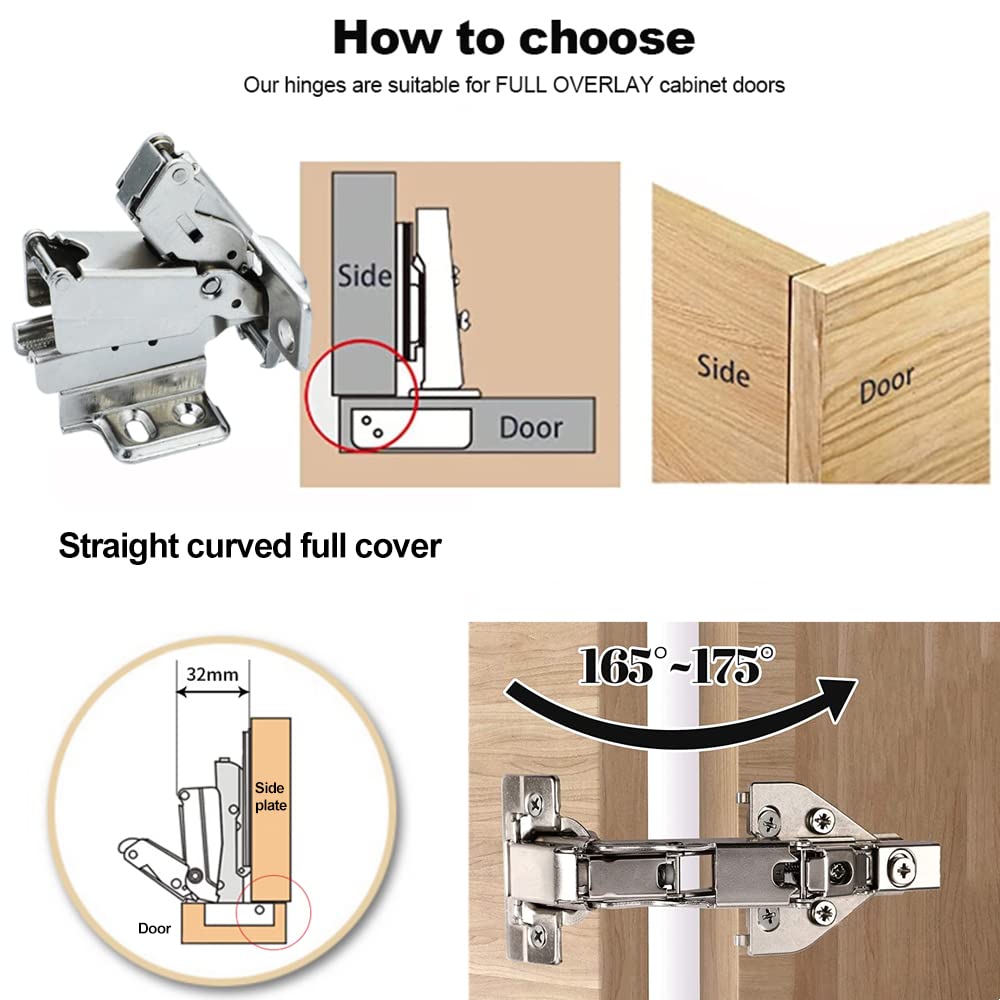 How to choose

Our hinges are suitable for FULL OVERLAY cabinet doors

Side

Door

Side

Door

Straight curved full cover

32mm

Side plate

Door

165°~175°