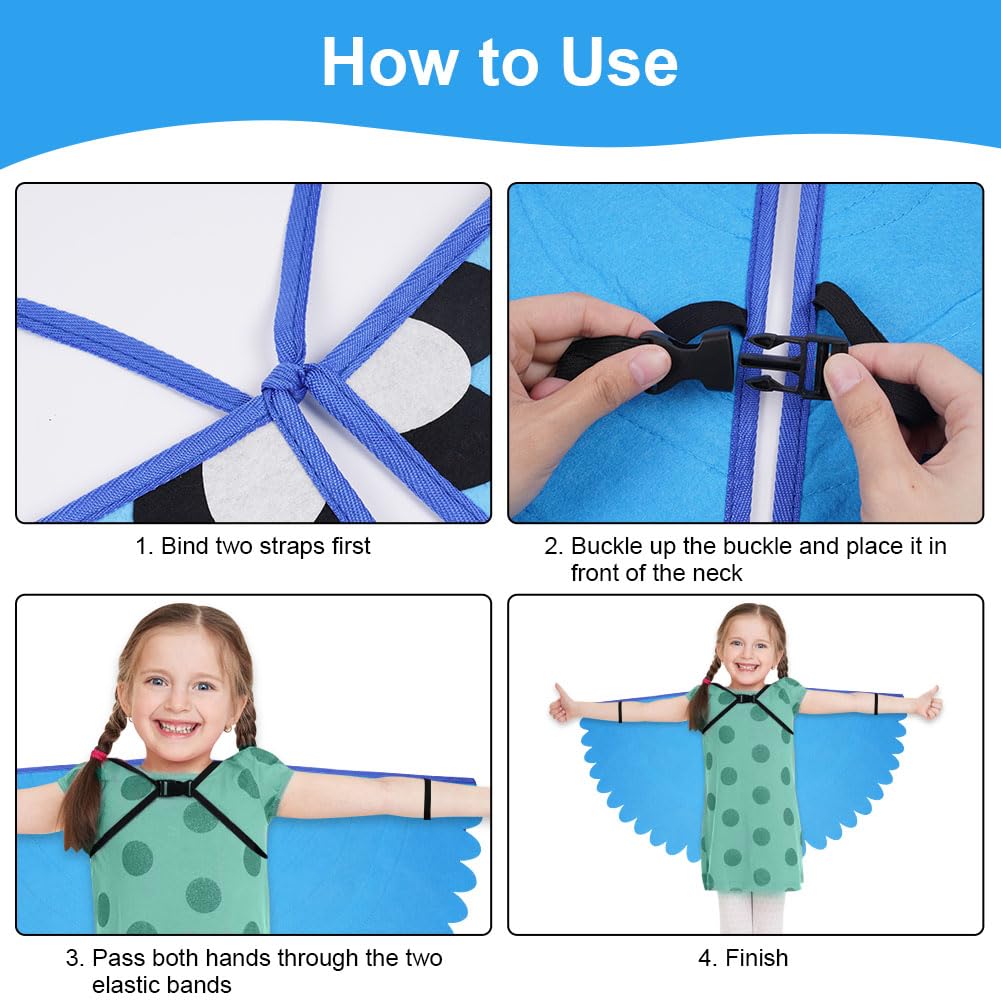 How to Use

1. Bind two straps first

2. Buckle up the buckle and place it in front of the neck

3. Pass both hands through the two elastic bands

4. Finish