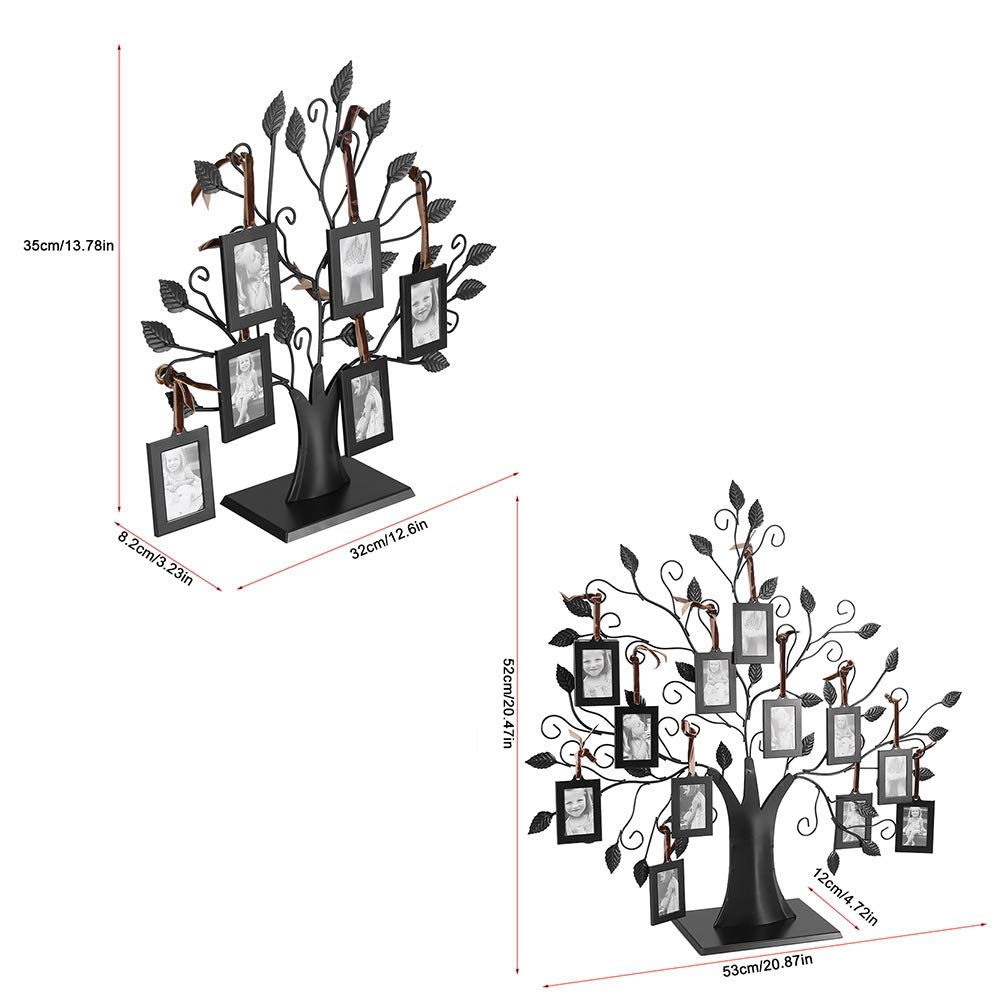 35cm/13.78in

8.2cm/3.23in

32cm/12.6in

52cm/20.47in

12cm/4.72in

53cm/20.87in