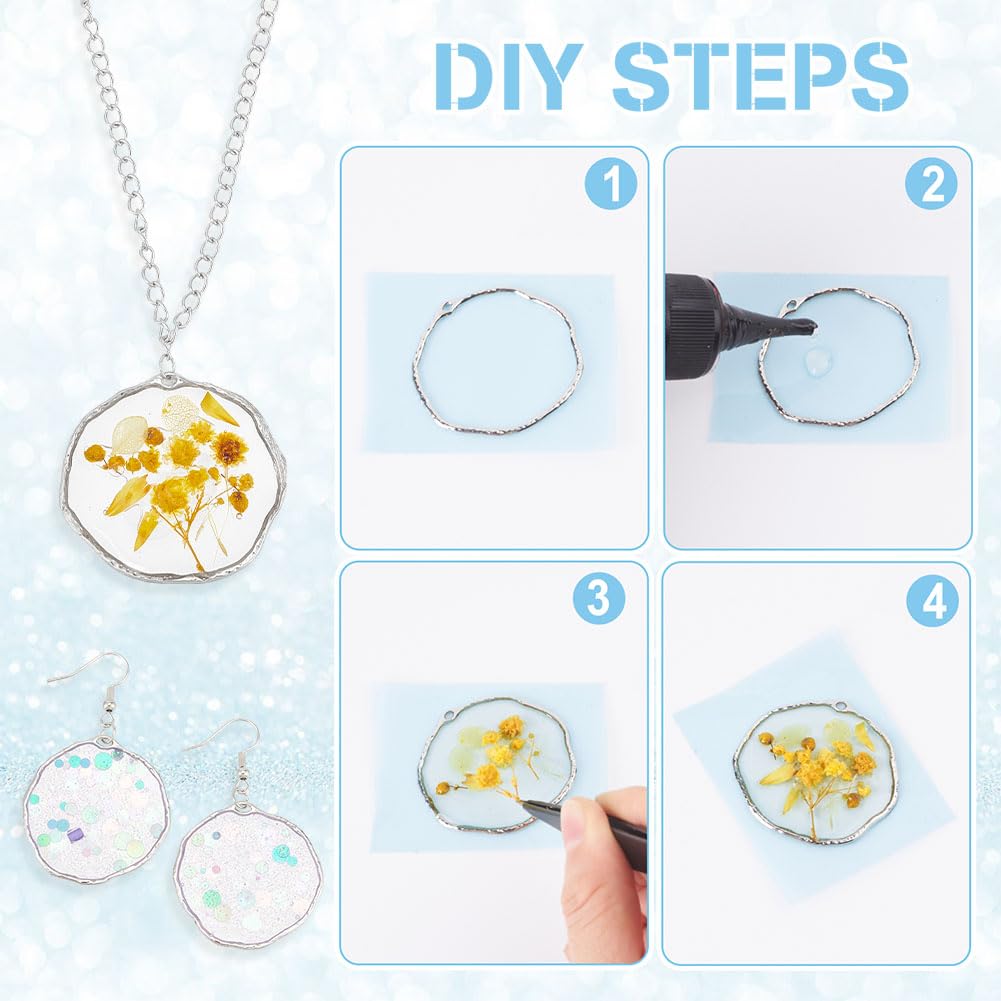 DIY STEPS

1

2

3

4