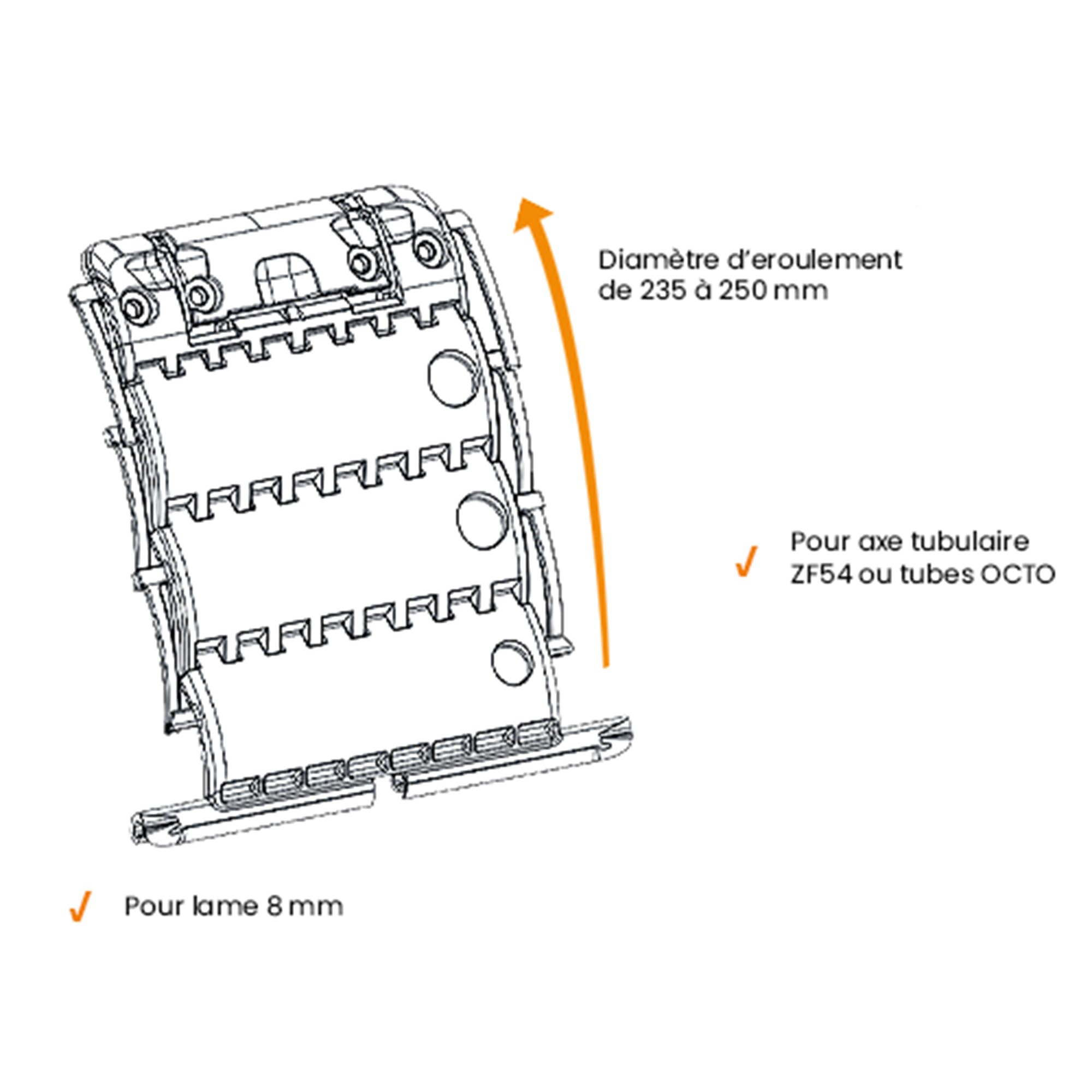 Diamètre d'eroulement de 235 à 250 mm

✓ Pour axe tubulaire ZF54 ou tubes OCTO

✓ Pour lame 8 mm