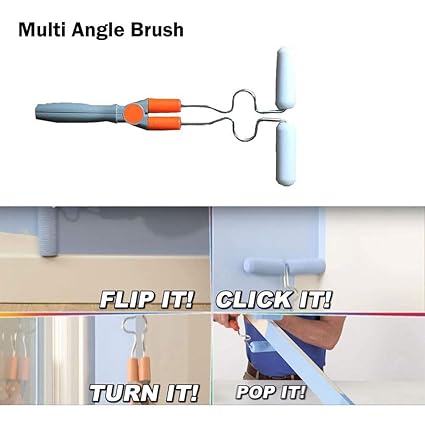 Multi Angle Brush

FLIP IT!

CLICK IT!

TURN IT!

POP IT!