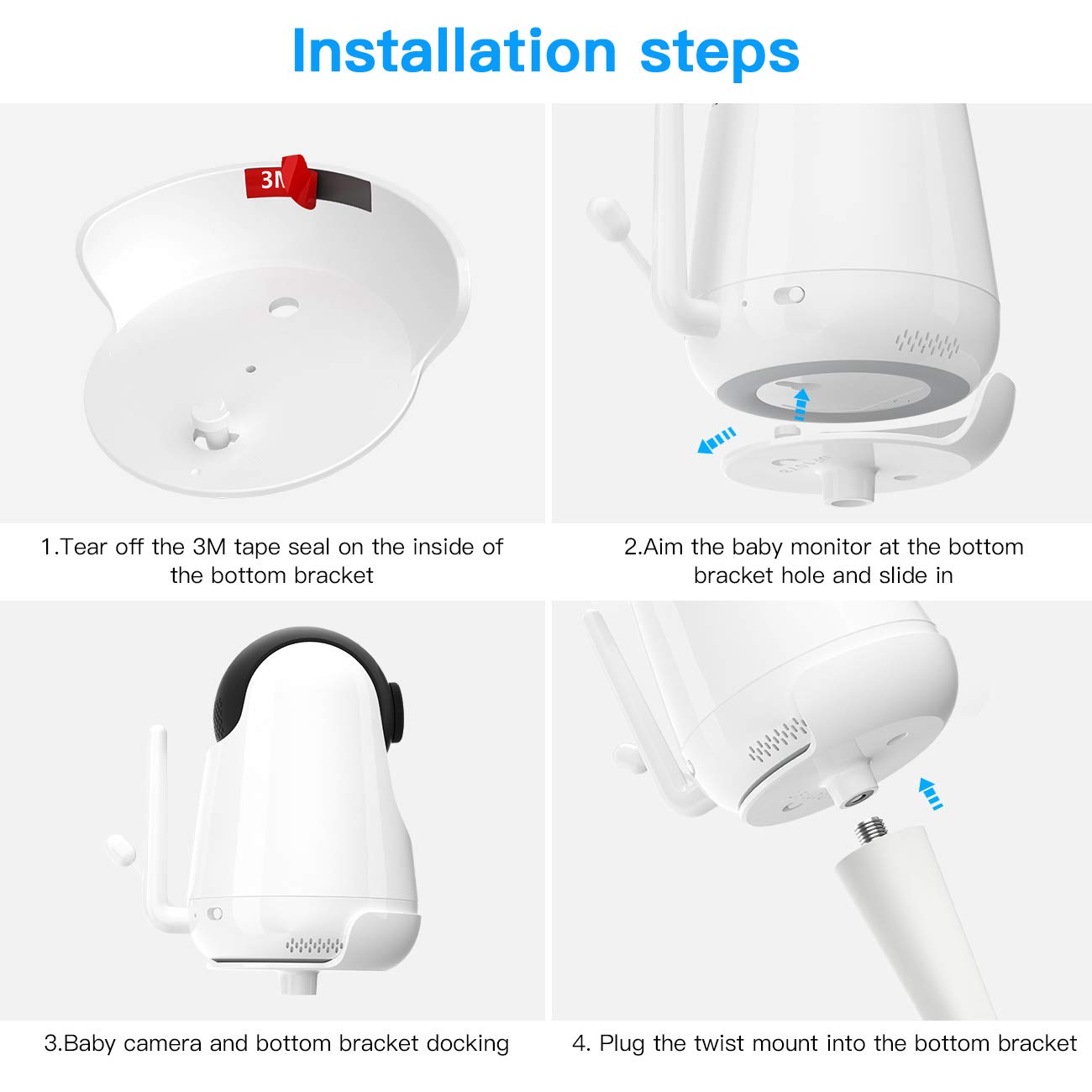 Installation steps

3M

1.Tear off the 3M tape seal on the inside of the bottom bracket

2.Aim the baby monitor at the bottom bracket hole and slide in

3.Baby camera and bottom bracket docking

4. Plug the twist mount into the bottom bracket