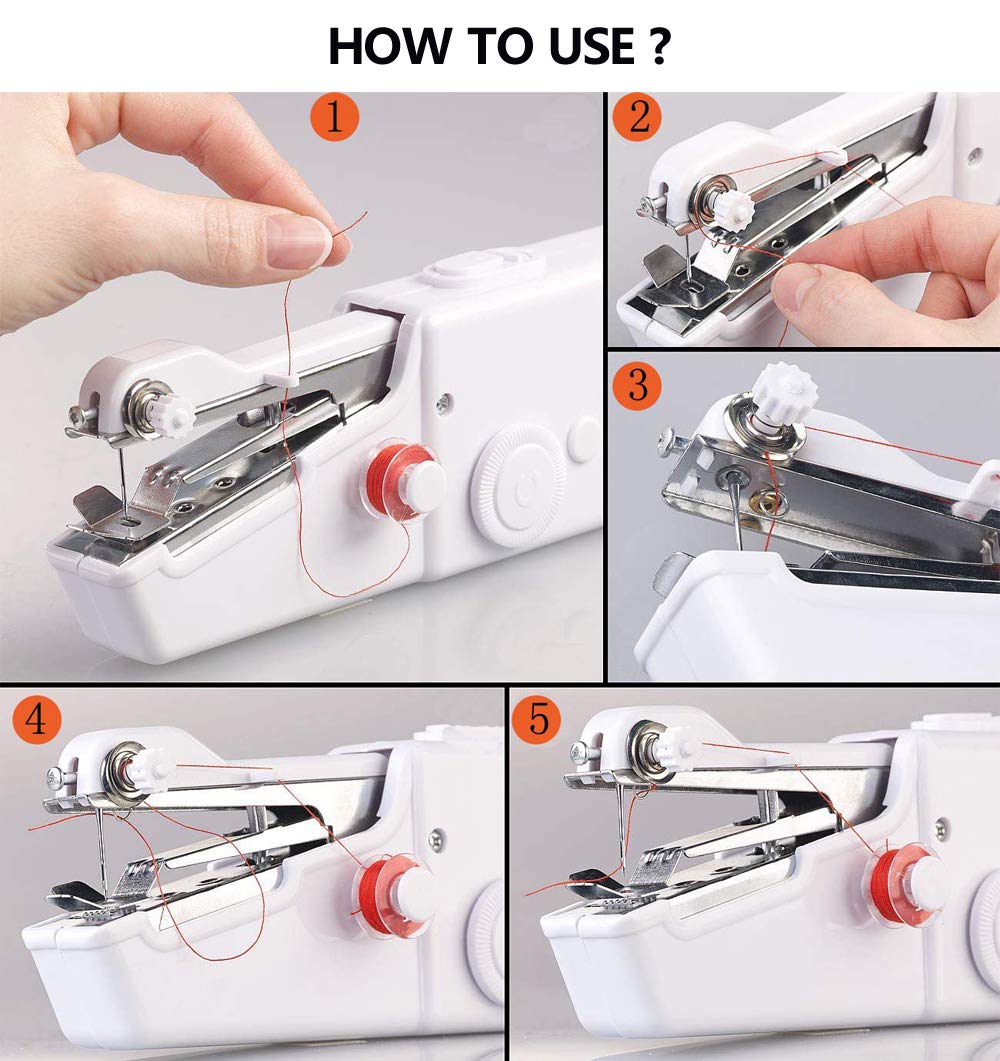 HOW TO USE ?

1

2

3

4

5