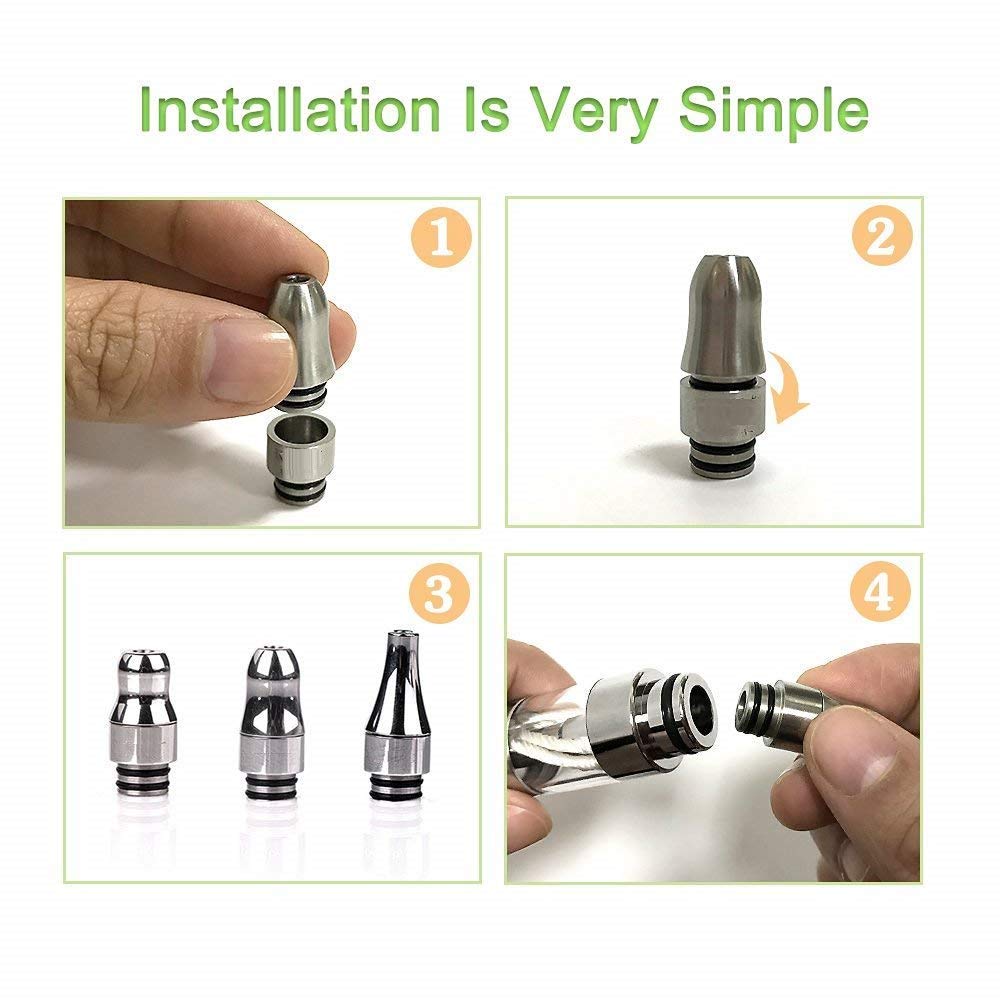 Installation Is Very Simple

1

2

3

4