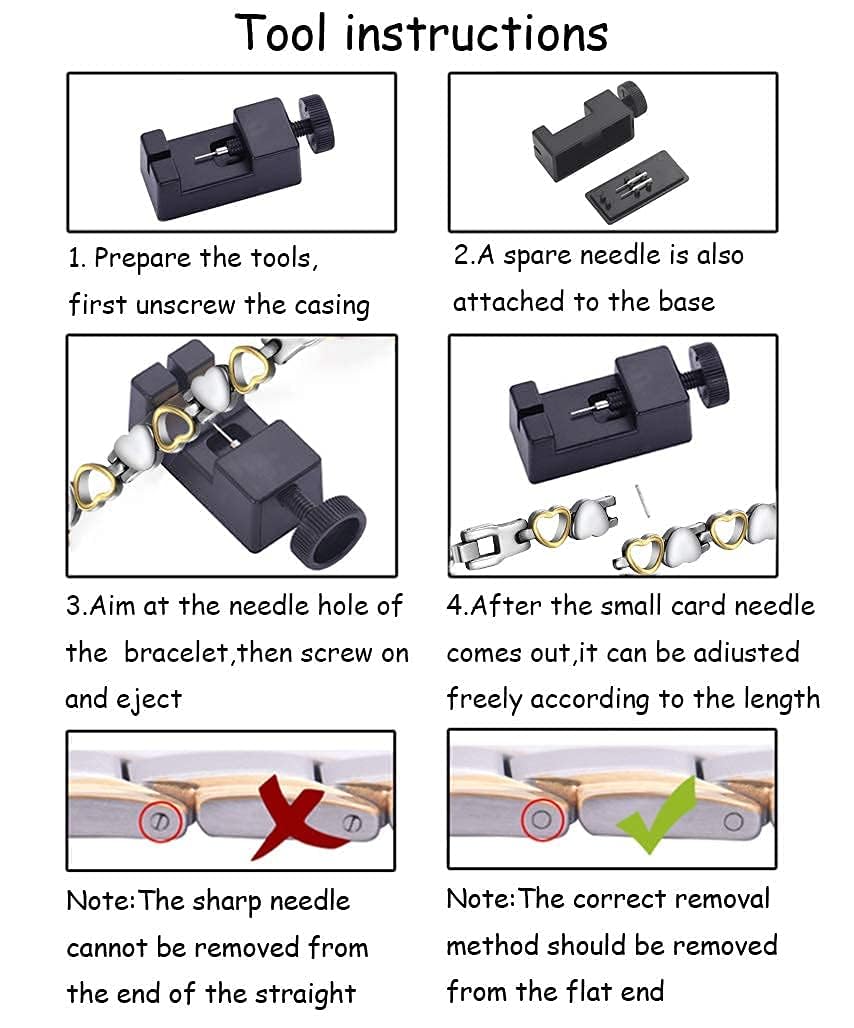 Tool instructions

1. Prepare the tools, first unscrew the casing

2.A spare needle is also attached to the base

3.Aim at the needle hole of the  bracelet,then screw on and eject

4.After the small card needle comes out,it can be adiusted freely according to the length

Note:The sharp needle cannot be removed from the end of the straight

Note:The correct removal method should be removed from the flat end