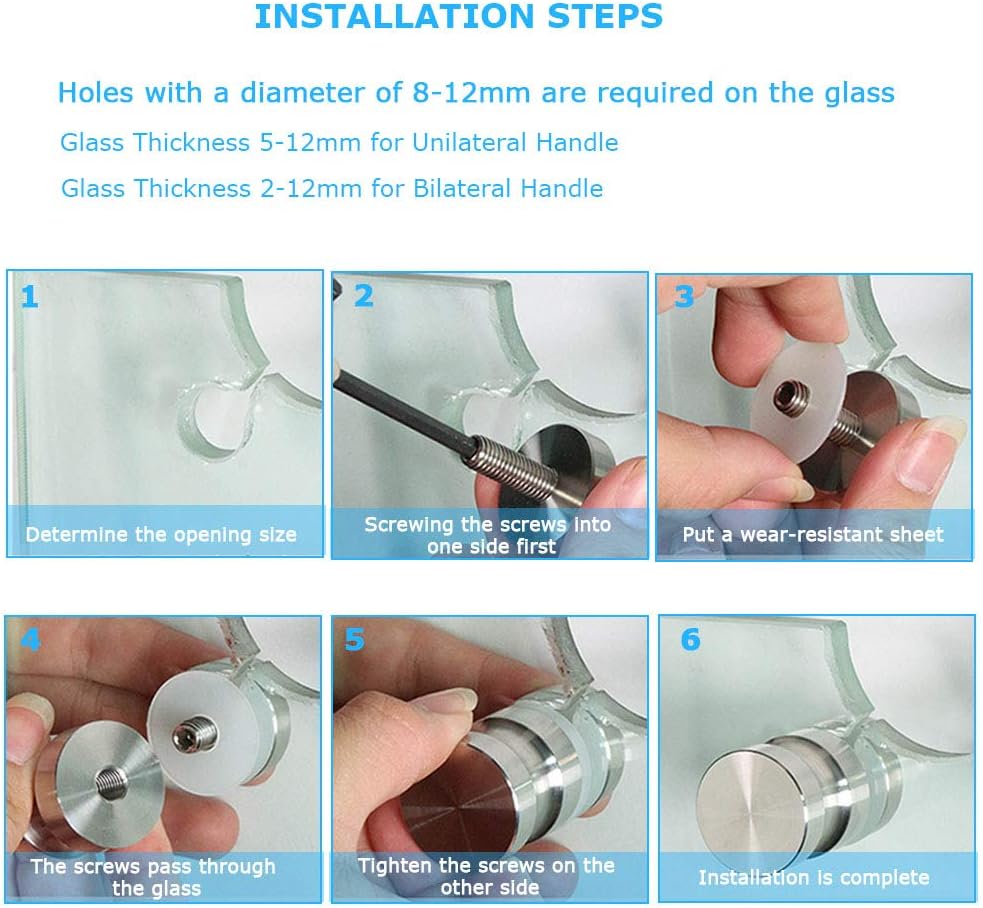 INSTALLATION STEPS

Holes with a diameter of 8-12mm are required on the glass

Glass Thickness 5-12mm for Unilateral Handle

Glass Thickness 2-12mm for Bilateral Handle

1
Determine the opening size

2
Screwing the screws into one side first

3
Put a wear-resistant sheet

4
The screws pass through the glass

5
Tighten the screws on the other side

6
Installation is complete