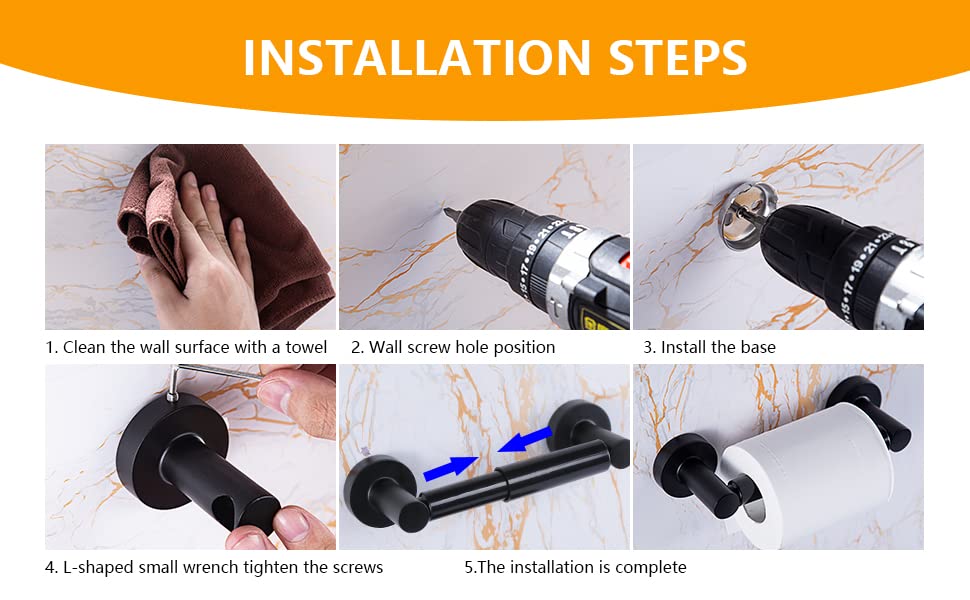 INSTALLATION STEPS

1. Clean the wall surface with a towel

2. Wall screw hole position

3. Install the base

4. L-shaped small wrench tighten the screws

5.The installation is complete