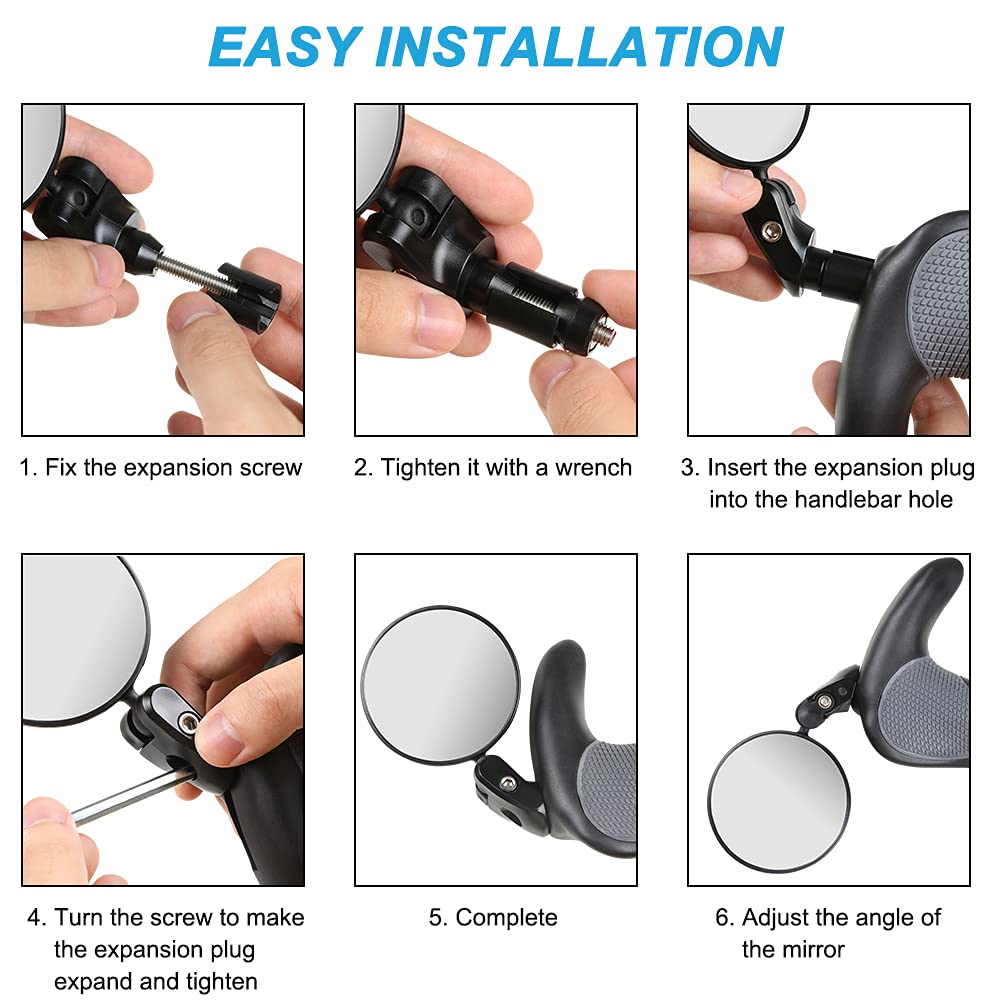 EASY INSTALLATION

1. Fix the expansion screw

2. Tighten it with a wrench

3. Insert the expansion plug into the handlebar hole

4. Turn the screw to make the expansion plug expand and tighten

5. Complete

6. Adjust the angle of the mirror