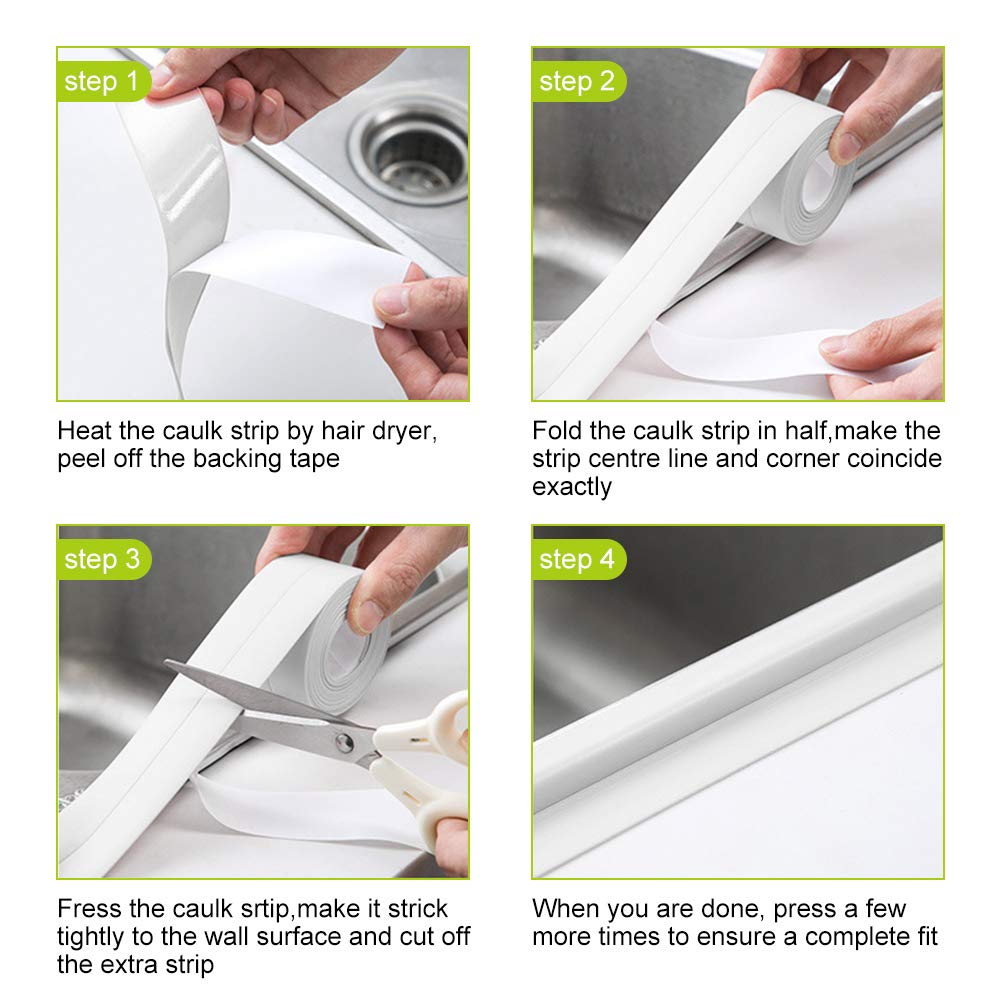 step 1

Heat the caulk strip by hair dryer, peel off the backing tape

step 2

Fold the caulk strip in half,make the strip centre line and corner coincide exactly

step 3

Fress the caulk srtip,make it strick tightly to the wall surface and cut off the extra strip

step 4

When you are done, press a few more times to ensure a complete fit