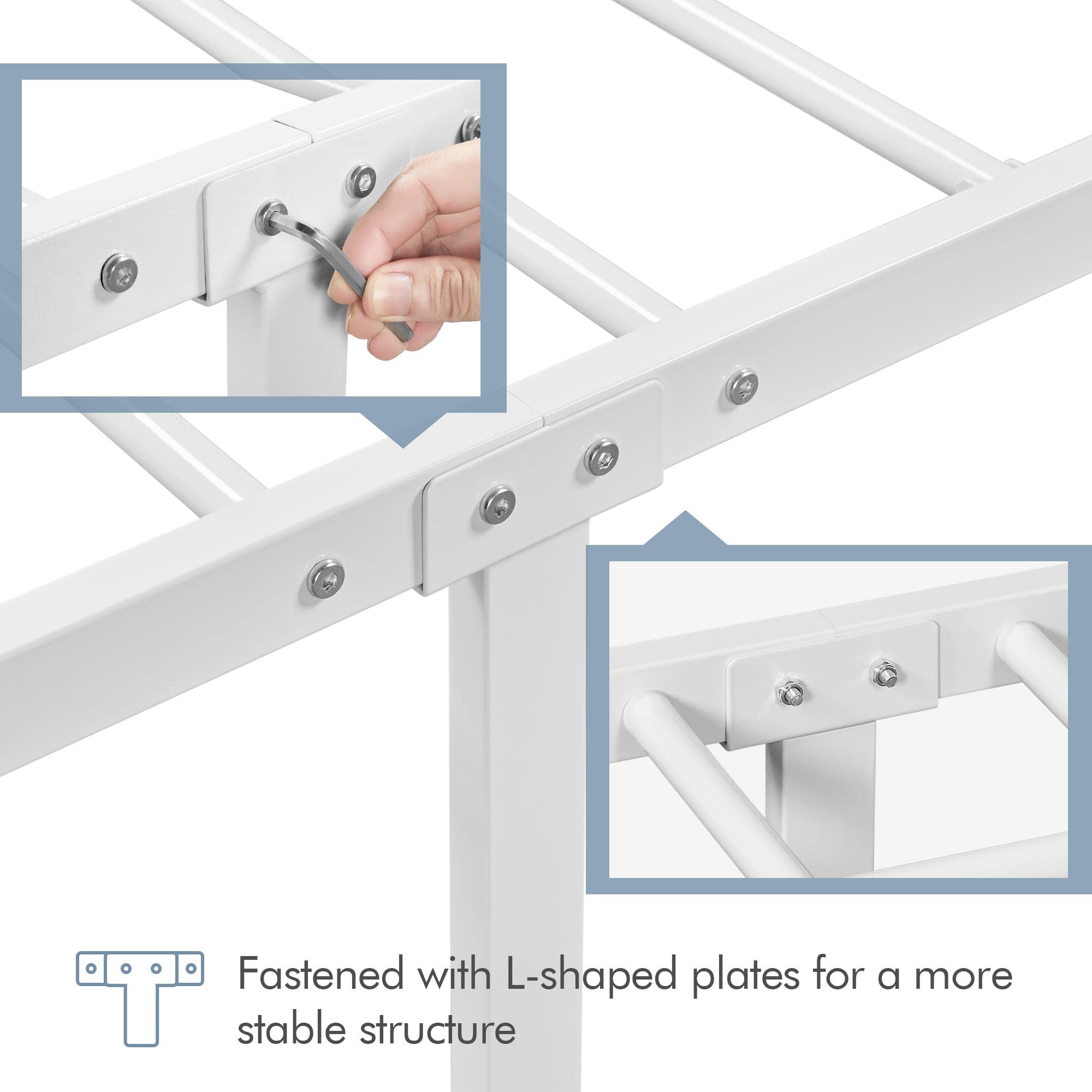 Fastened with L-shaped plates for a more stable structure