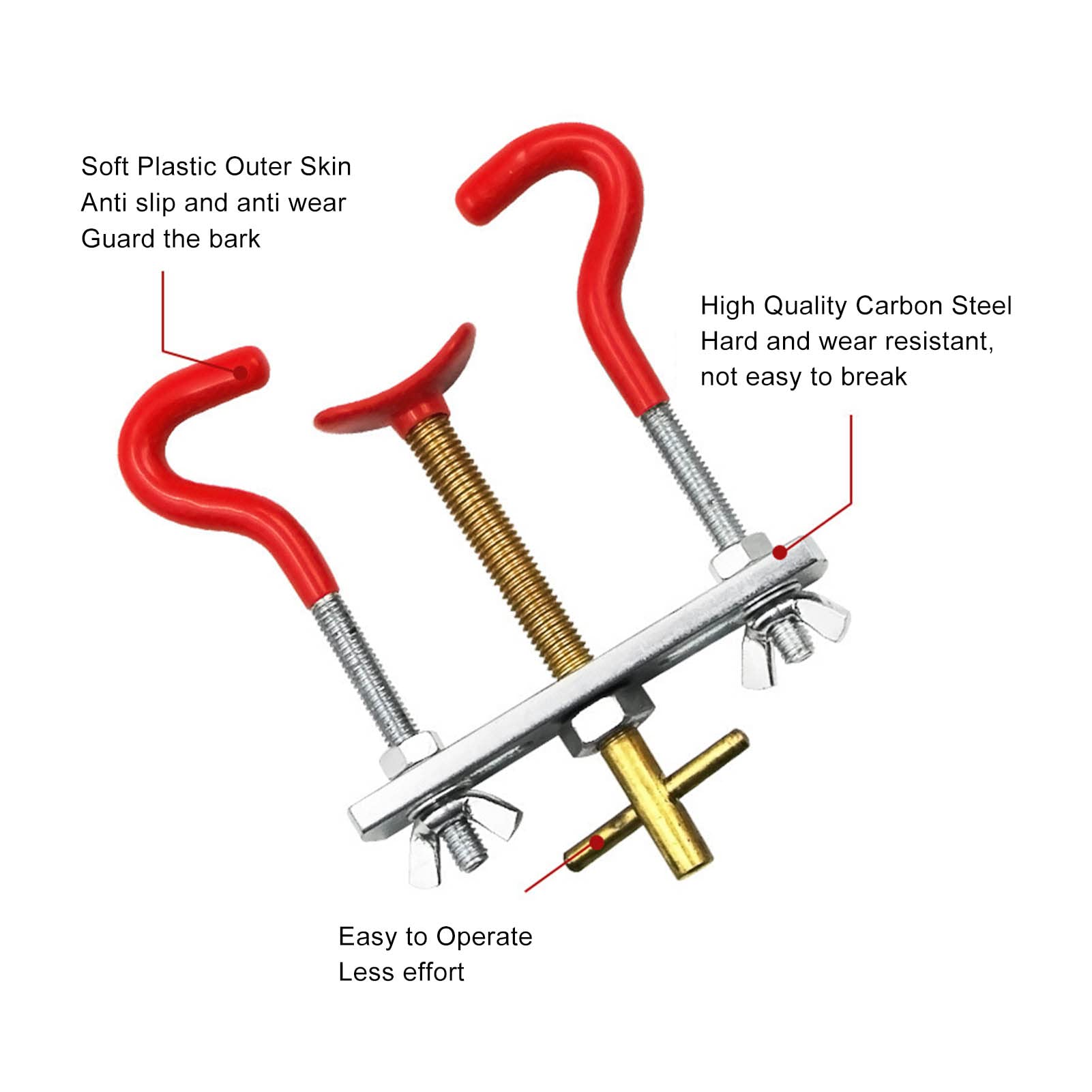 Soft Plastic Outer Skin
Anti slip and anti wear
Guard the bark

High Quality Carbon Steel
Hard and wear resistant,
not easy to break

Easy to Operate
Less effort