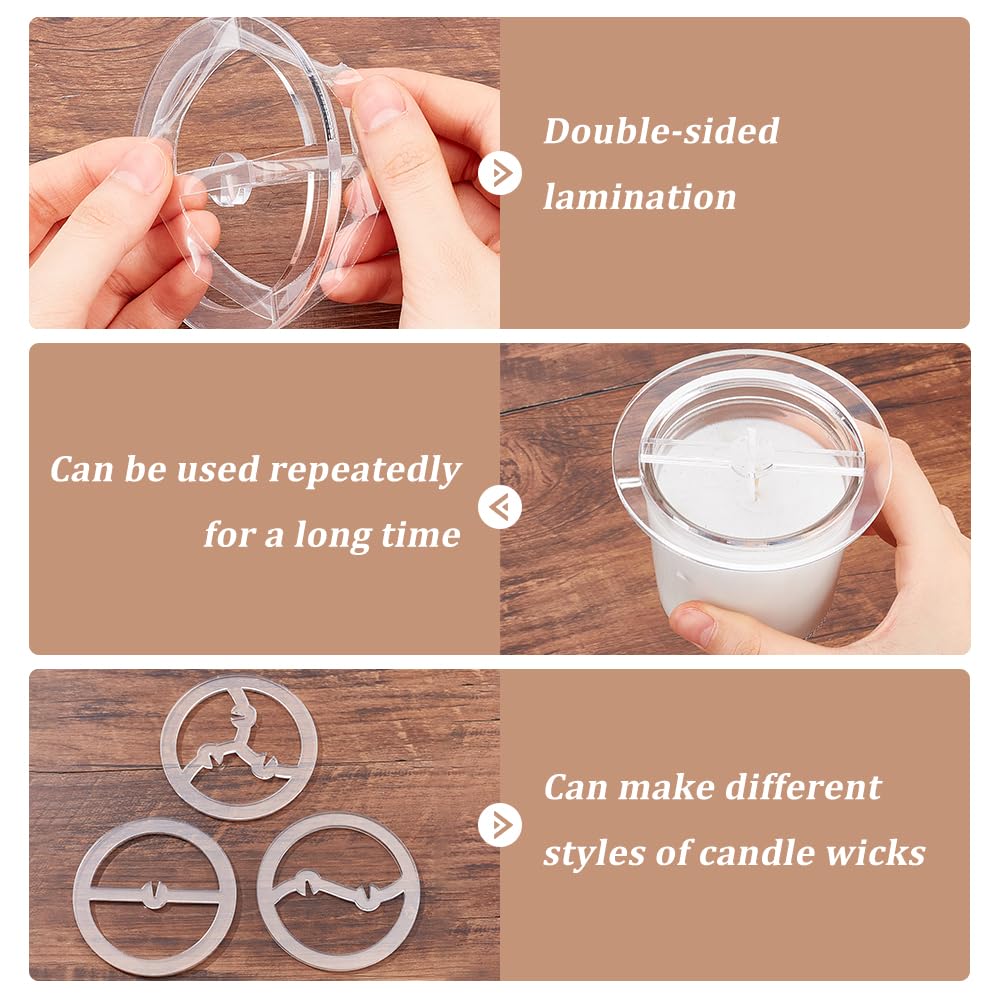 Double-sided lamination

Can be used repeatedly for a long time

Can make different styles of candle wicks