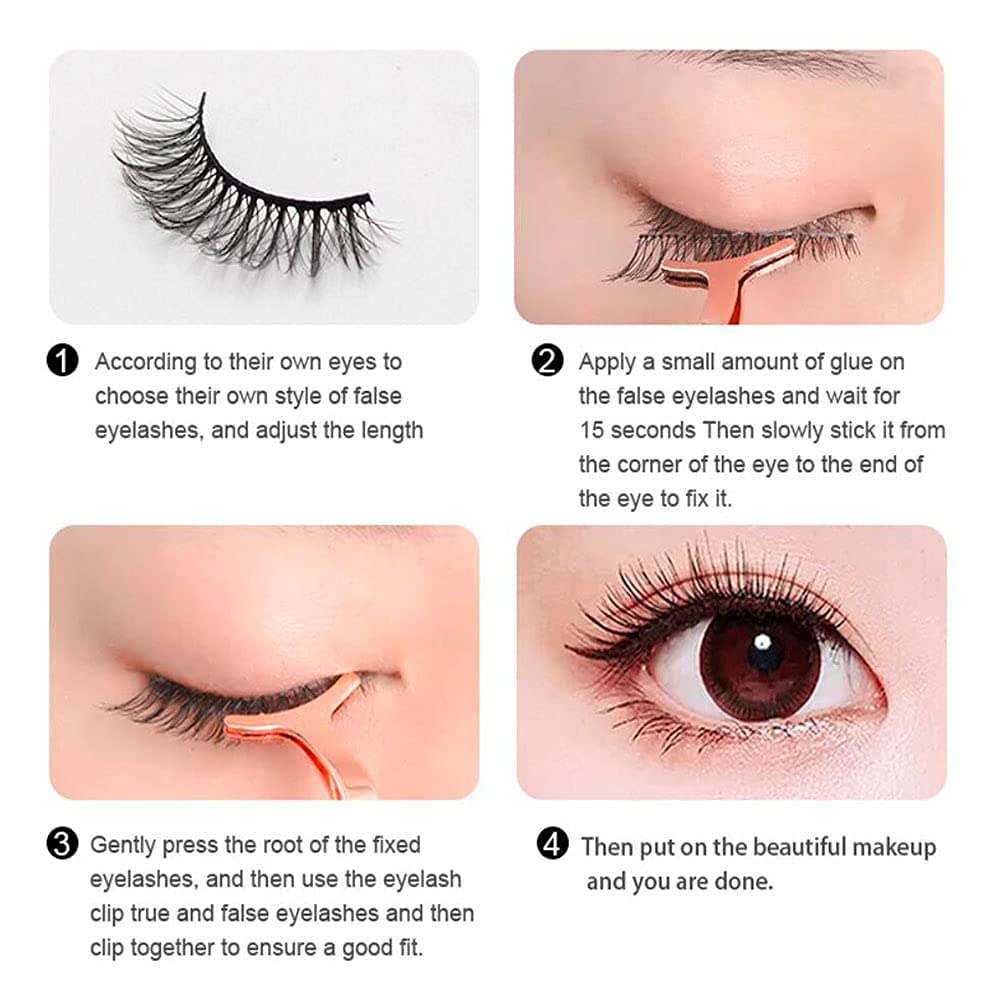 1 According to their own eyes to choose their own style of false eyelashes, and adjust the length

2 Apply a small amount of glue on the false eyelashes and wait for 15 seconds Then slowly stick it from the corner of the eye to the end of the eye to fix it.

3 Gently press the root of the fixed eyelashes, and then use the eyelash clip true and false eyelashes and then clip together to ensure a good fit.

4 Then put on the beautiful makeup and you are done.