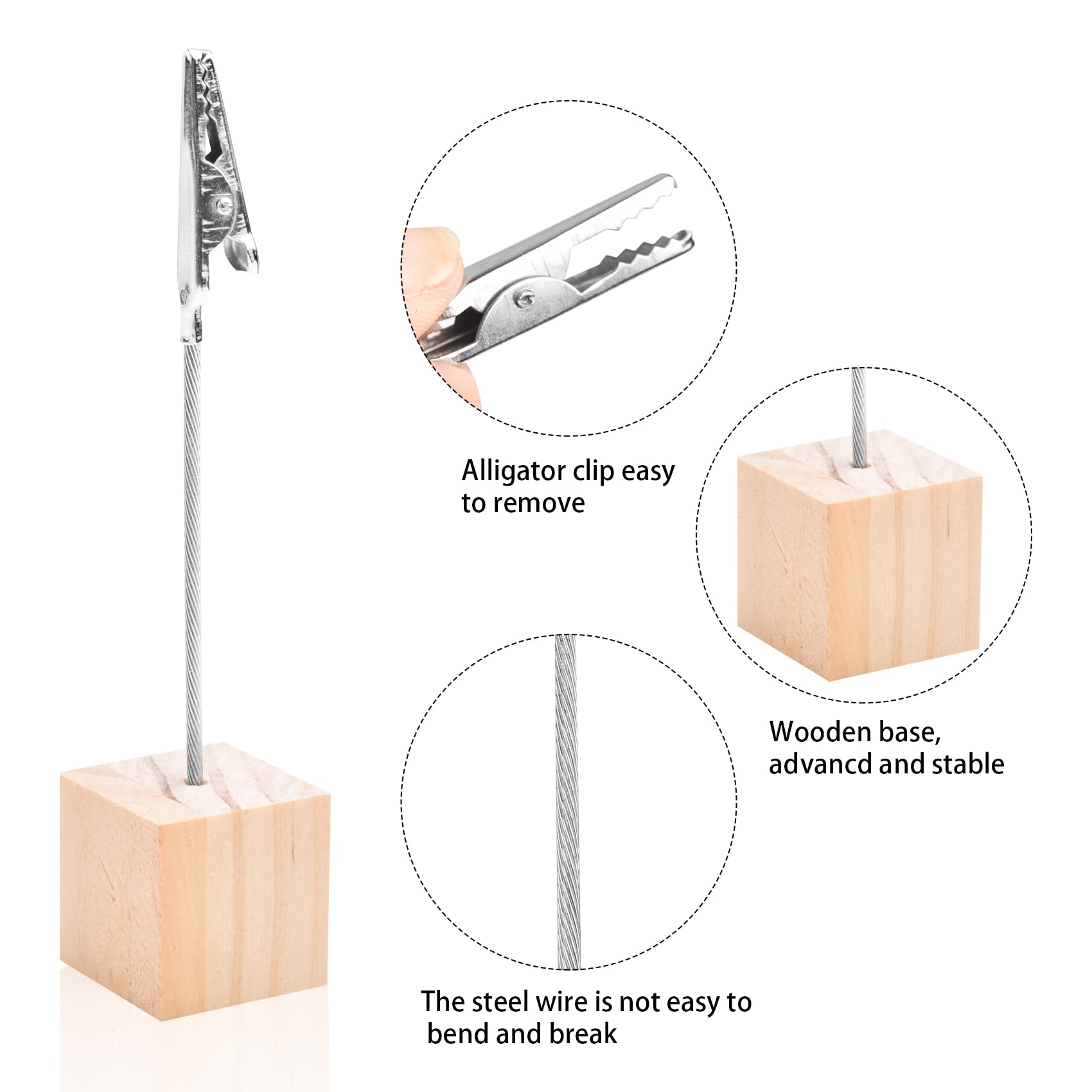 Alligator clip easy to remove

Wooden base, advancd and stable

The steel wire is not easy to bend and break