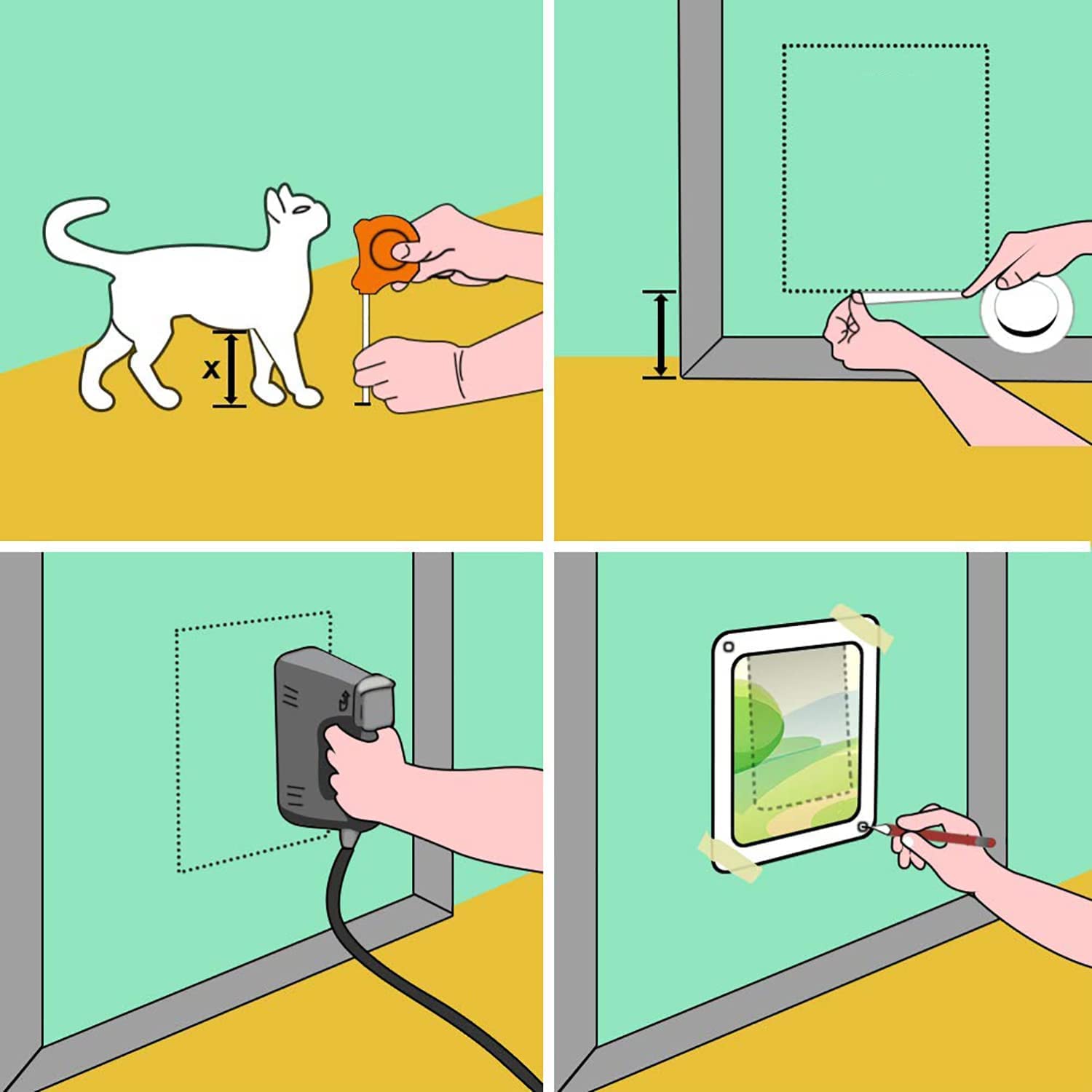 x