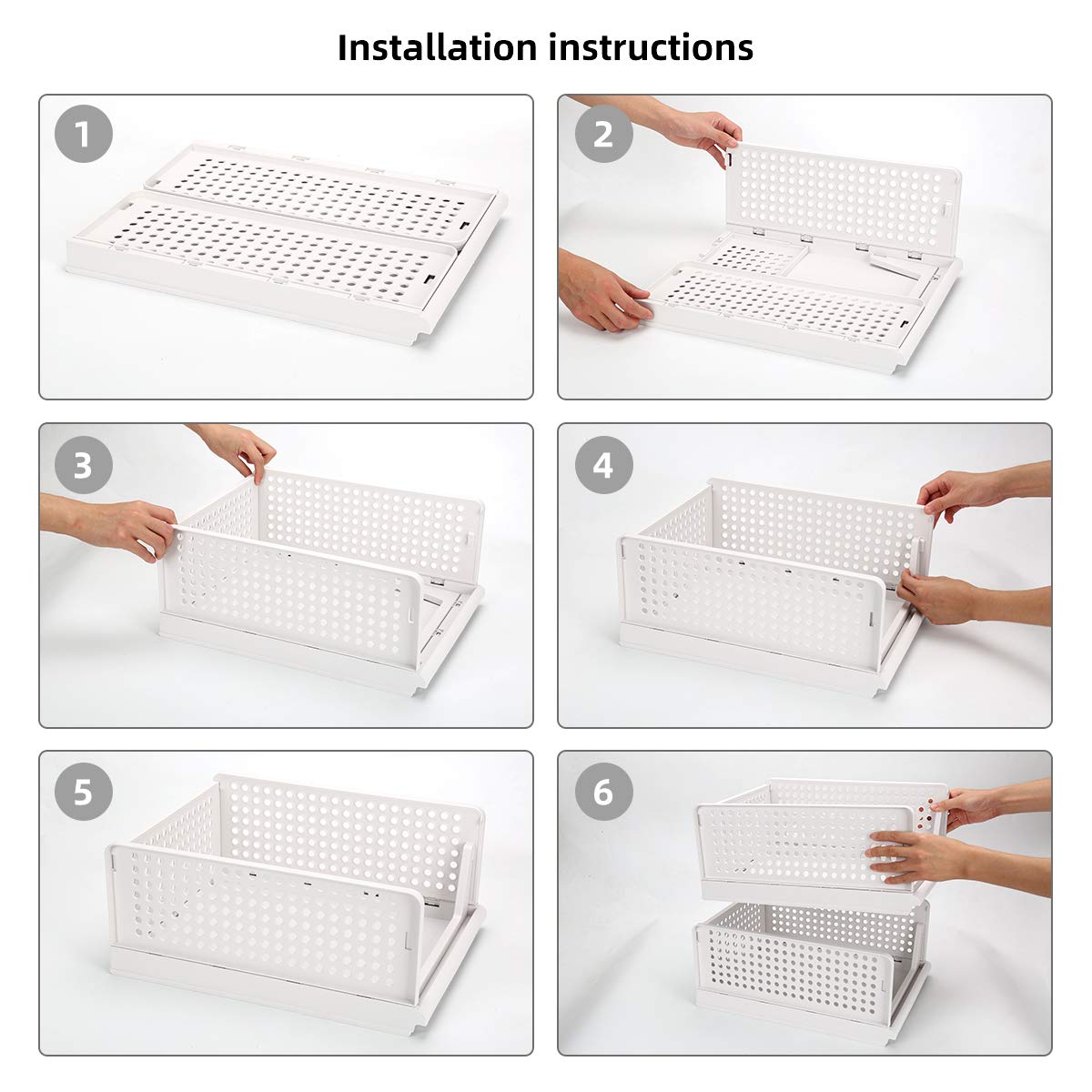 Installation instructions

1

2

3

4

5

6