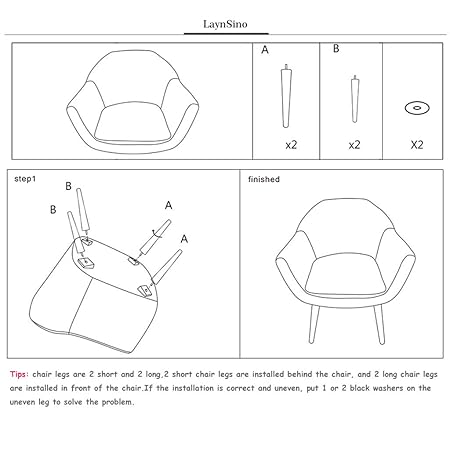 LaynSino

A

x2

B

x2

X2

step1

B

B

A

A

finished

Tips: chair legs are 2 short and 2 long,2 short chair legs are installed behind the chair, and 2 long chair legs are installed in front of the chair.If the installation is correct and uneven, put 1 or 2 black washers on the uneven leg to solve the problem.