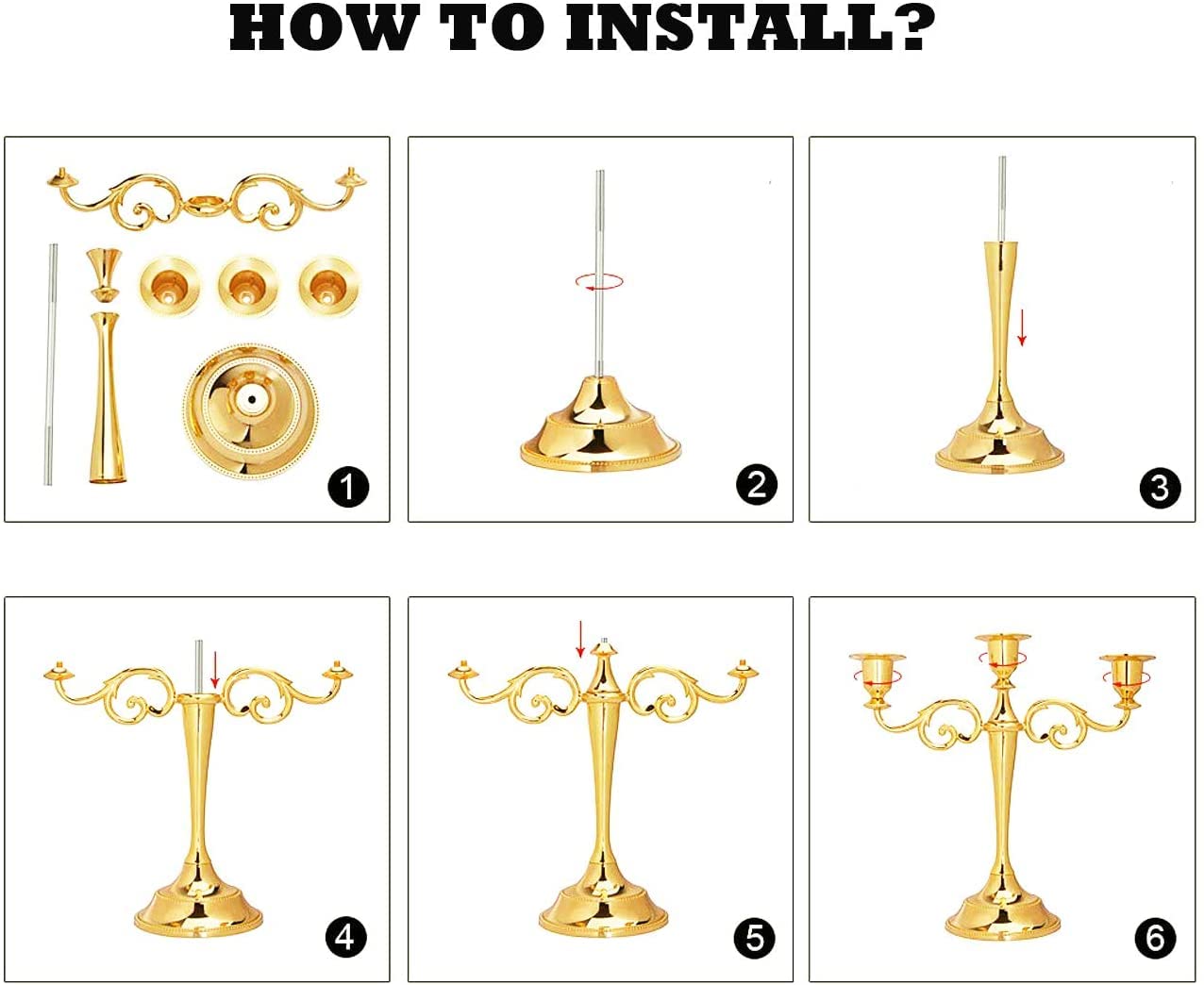 HOW TO INSTALL?

1

2

3

4

5

6