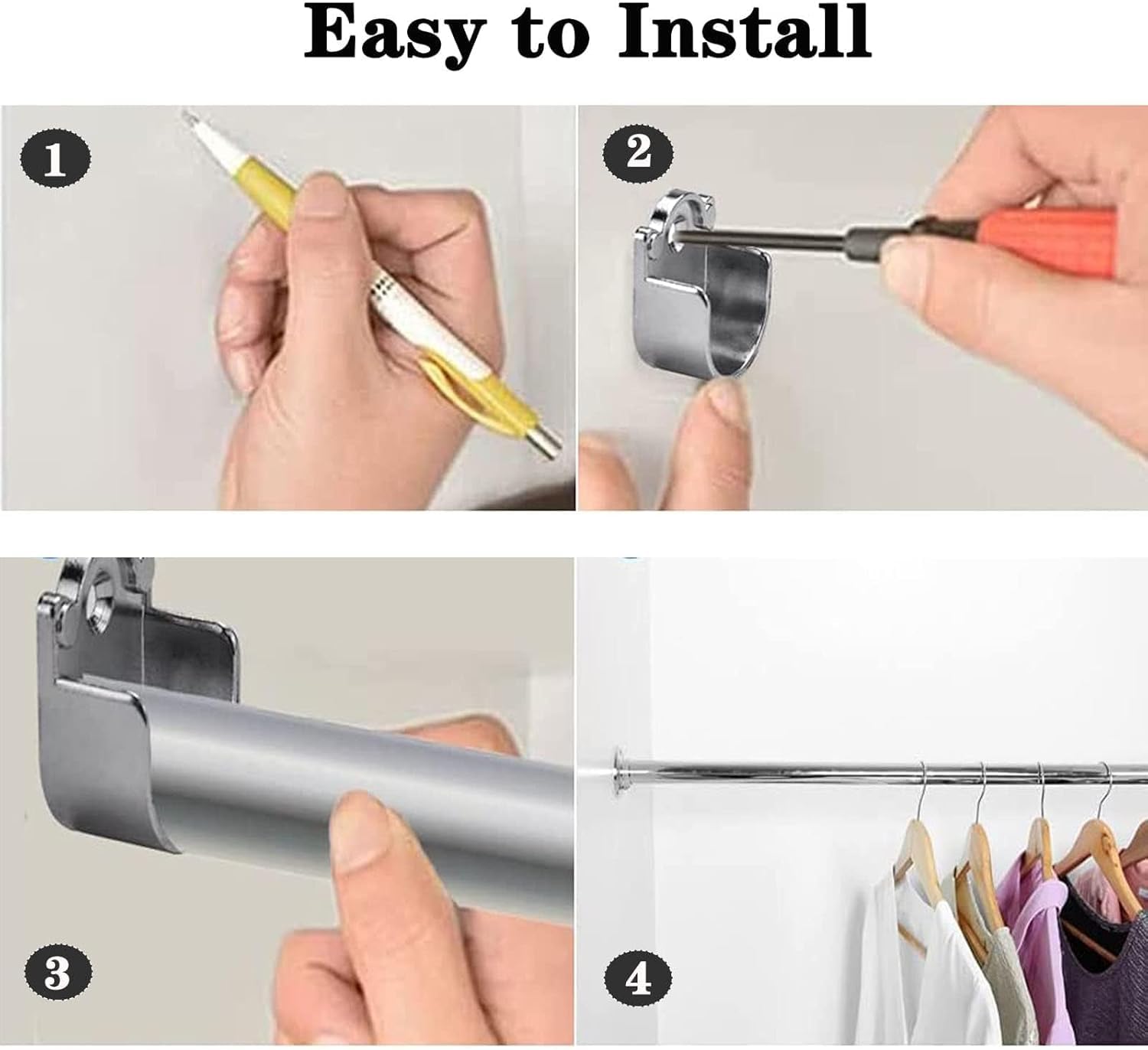 Easy to Install

1

2

3

4