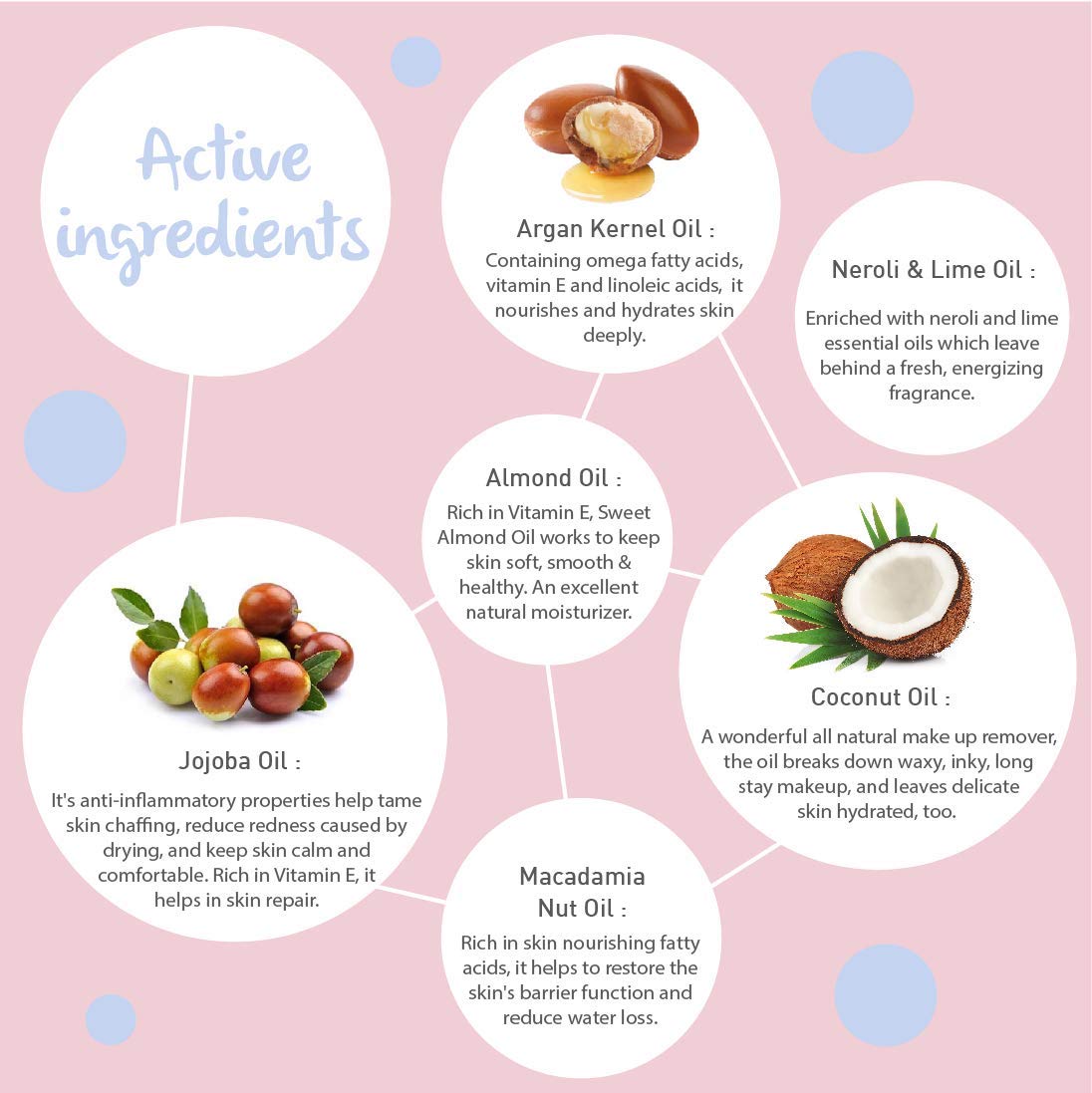 Active ingredients

Argan Kernel Oil :
Containing omega fatty acids, vitamin E and linoleic acids, it nourishes and hydrates skin deeply.

Neroli & Lime Oil :
Enriched with neroli and lime essential oils which leave behind a fresh, energizing fragrance.

Almond Oil :
Rich in Vitamin E, Sweet Almond Oil works to keep skin soft, smooth & healthy. An excellent natural moisturizer.

Coconut Oil :
A wonderful all natural make up remover, the oil breaks down waxy, inky, long stay makeup, and leaves delicate skin hydrated, too.

Jojoba Oil :
It's anti-inflammatory properties help tame skin chaffing, reduce redness caused by drying, and keep skin calm and comfortable. Rich in Vitamin E, it helps in skin repair.

Macadamia Nut Oil :
Rich in skin nourishing fatty acids, it helps to restore the skin's barrier function and reduce water loss.