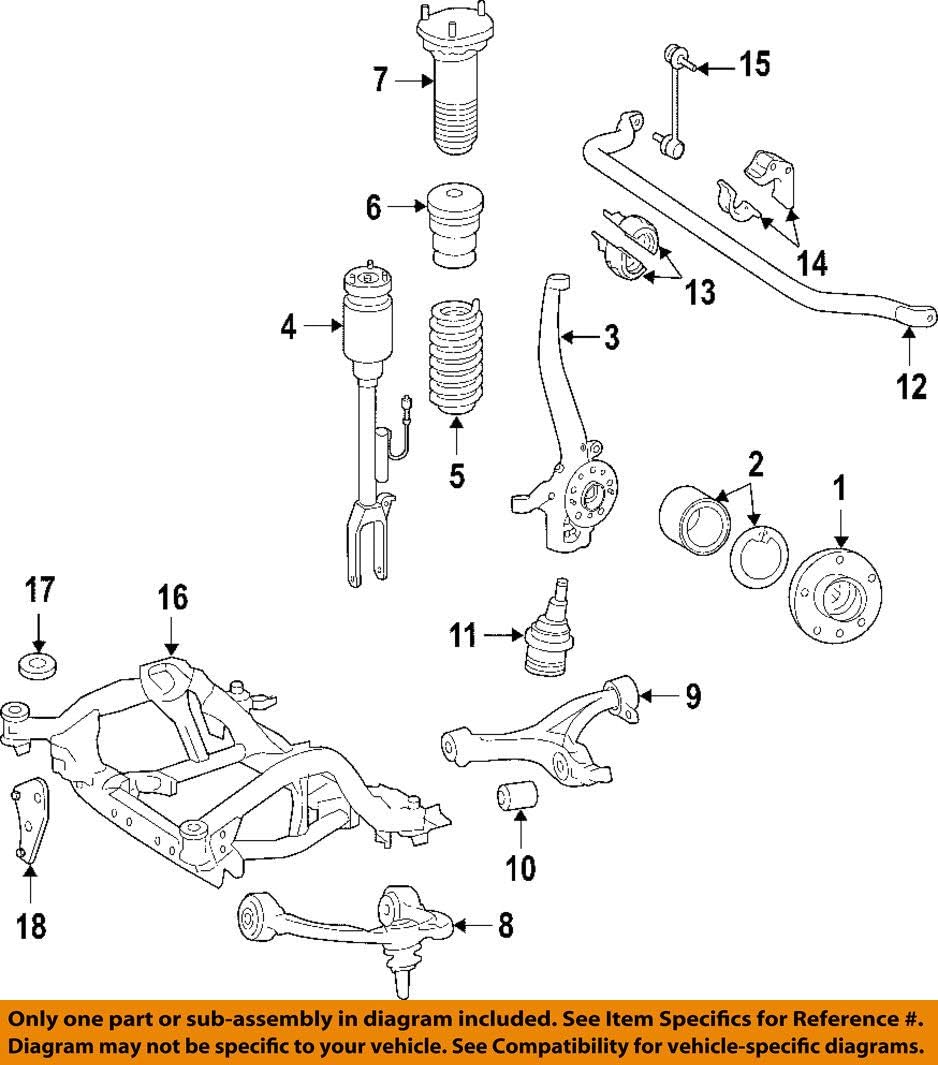 7
15
6
14
13
4
3
12
5
2
1
17
16
11
9
10
18
8

Only one part or sub-assembly in diagram included. See Item Specifics for Reference #. Diagram may not be specific to your vehicle. See Compatibility for vehicle-specific diagrams.