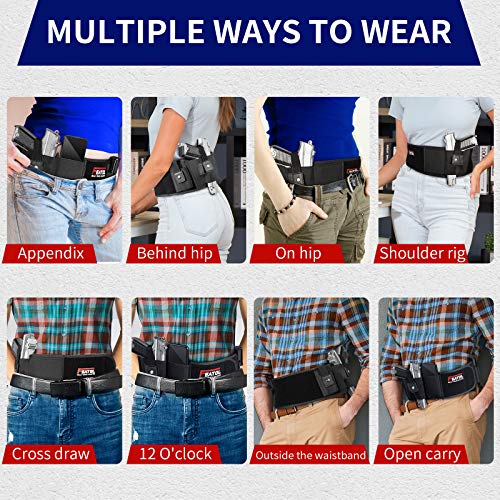 MULTIPLE WAYS TO WEAR

Appendix

Behind hip

On hip

Shoulder rig

Cross draw

12 O'clock

Outside the waistband

Open carry