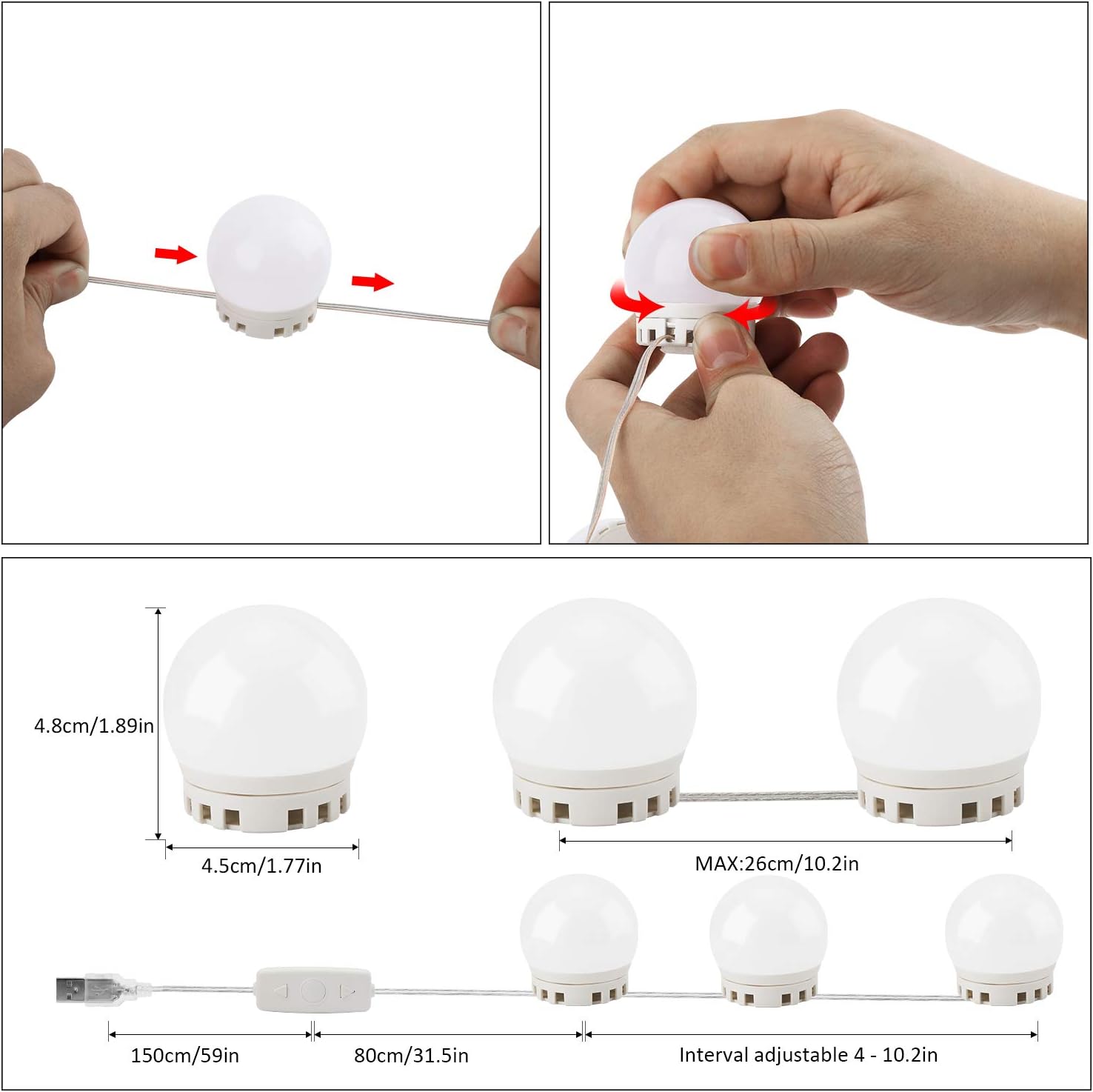 4.8cm/1.89in

4.5cm/1.77in

MAX:26cm/10.2in

150cm/59in

80cm/31.5in

Interval adjustable 4 - 10.2in