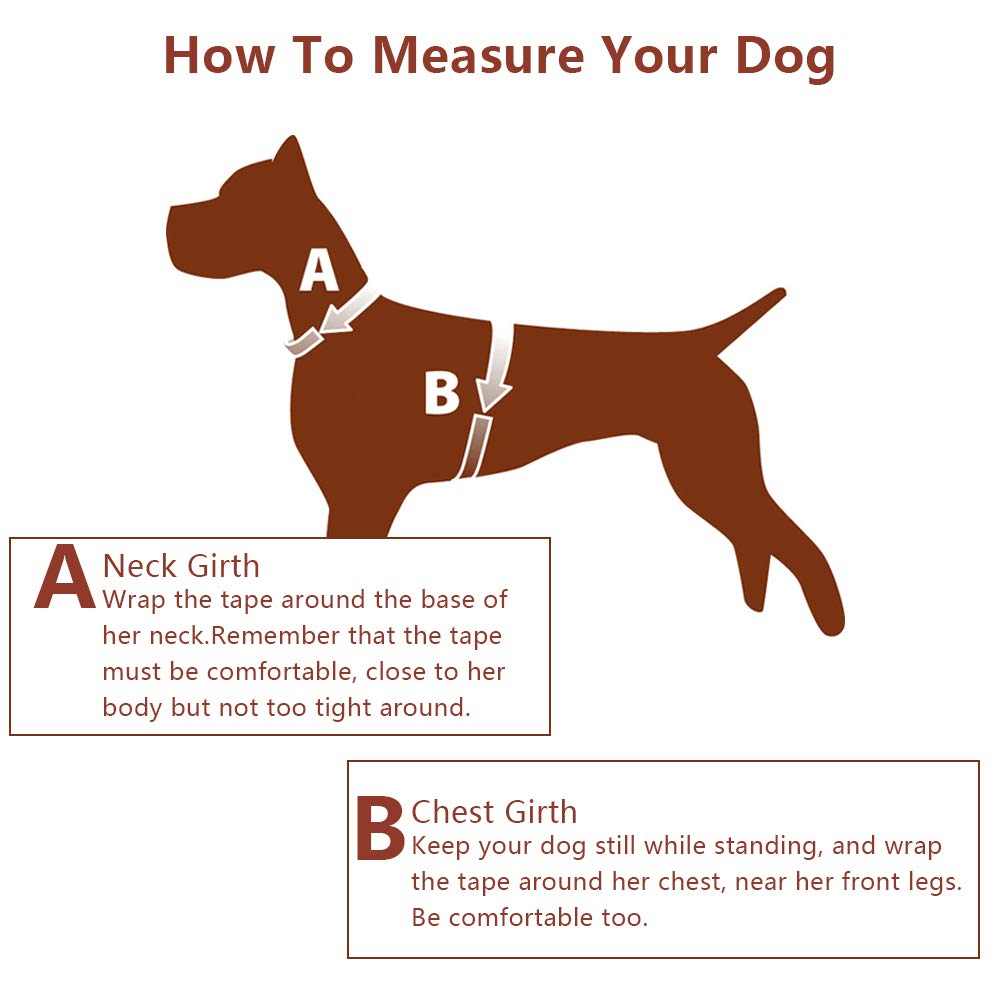 How To Measure Your Dog

A

B

A Neck Girth
Wrap the tape around the base of her neck.Remember that the tape must be comfortable, close to her body but not too tight around.

B Chest Girth
Keep your dog still while standing, and wrap the tape around her chest, near her front legs. Be comfortable too.