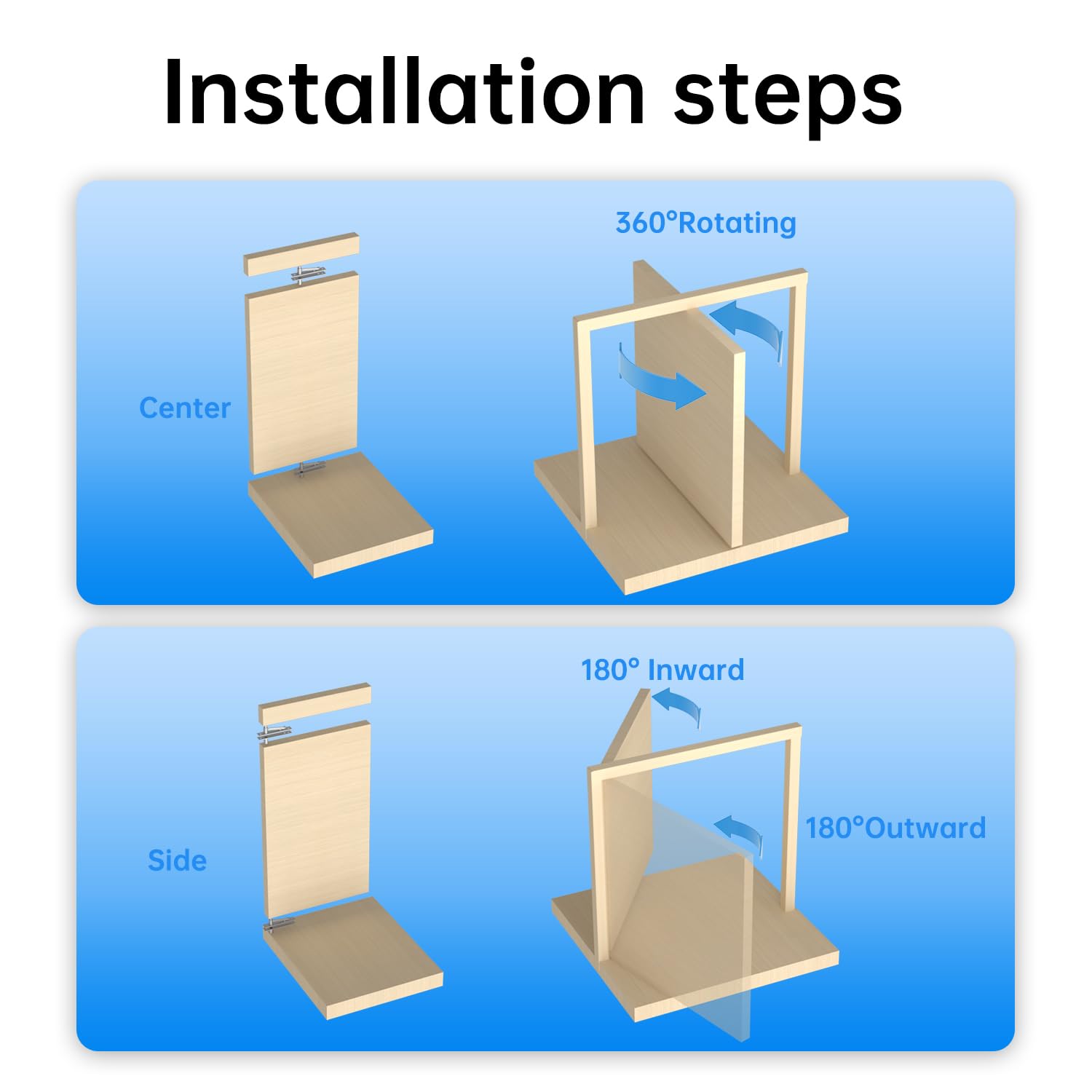 Installation steps

Center

360°Rotating

Side

180° Inward

180°Outward