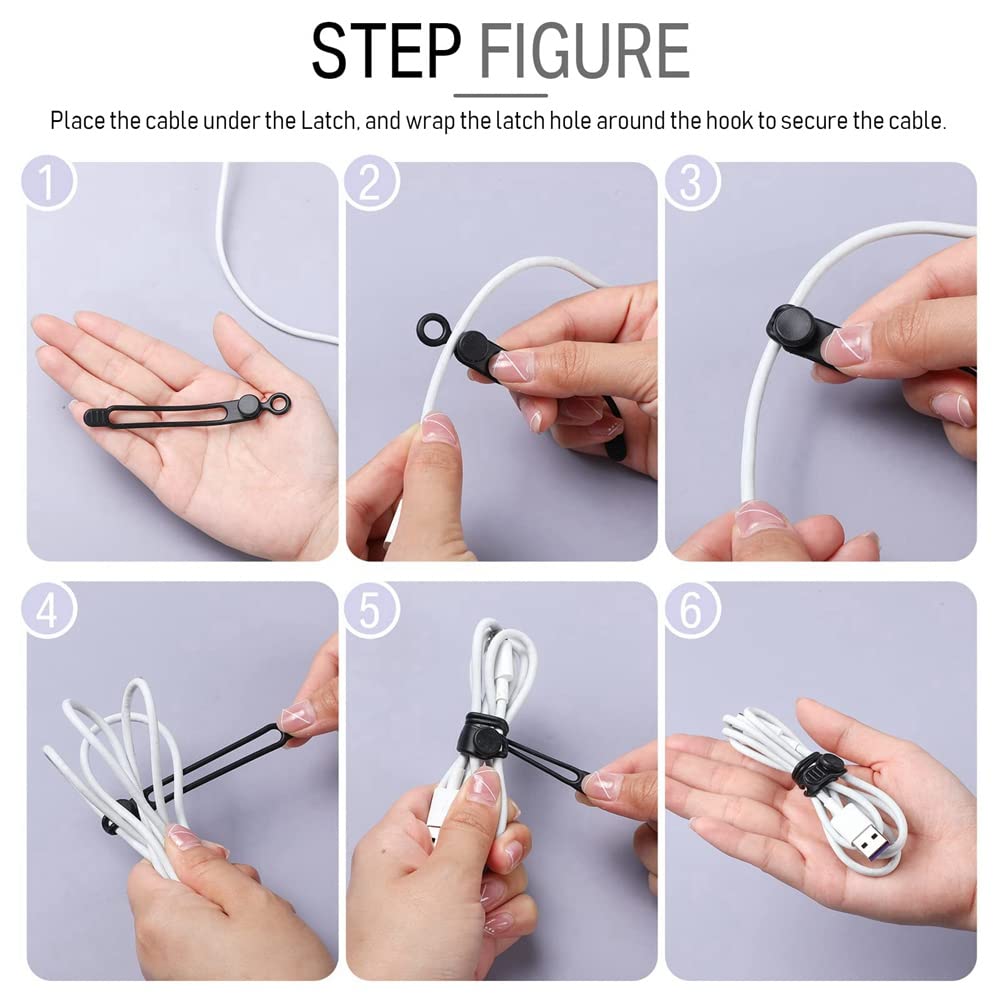 STEP FIGURE

Place the cable under the Latch, and wrap the latch hole around the hook to secure the cable.

1

2

3

4

5

6