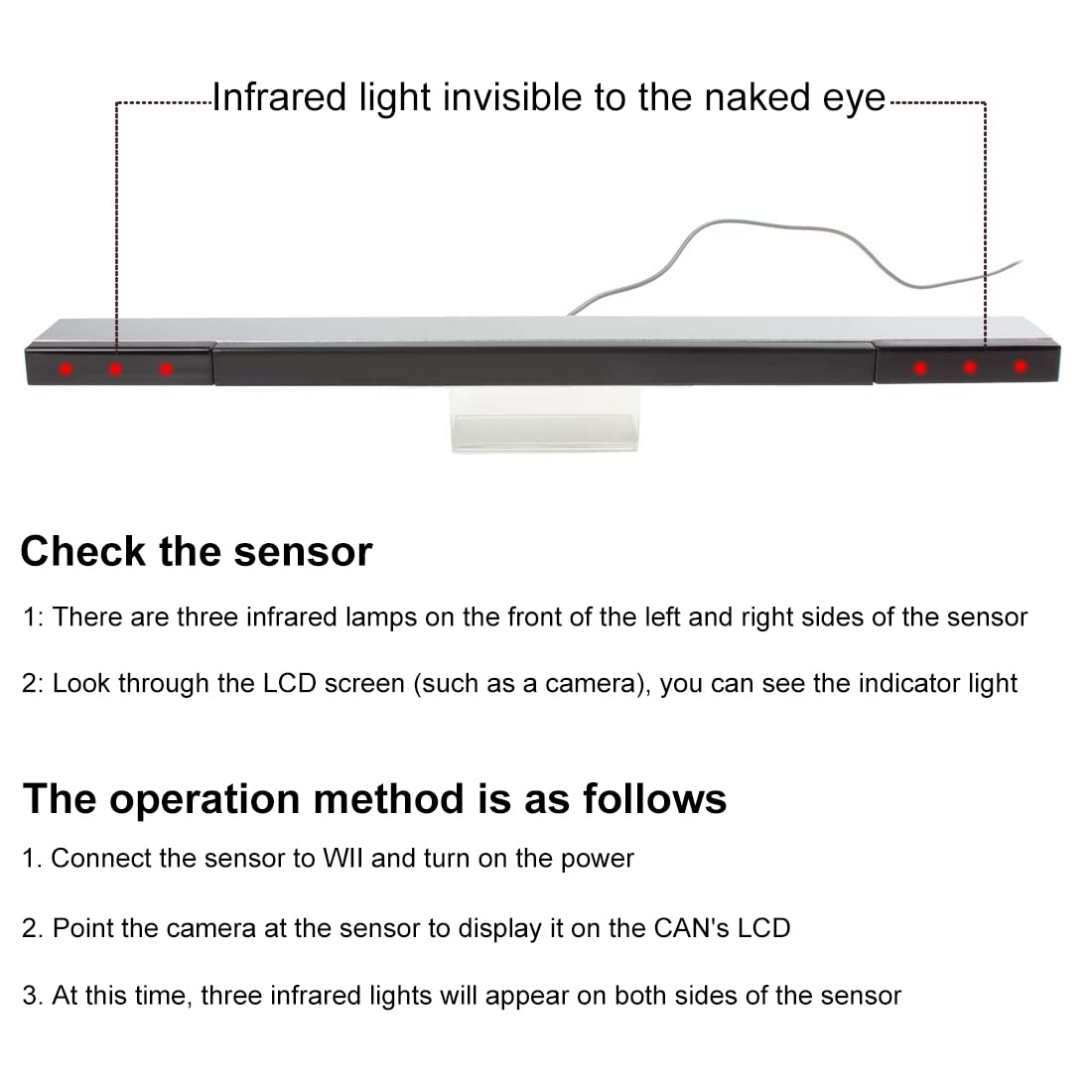 Infrared light invisible to the naked eye

Check the sensor

1: There are three infrared lamps on the front of the left and right sides of the sensor

2: Look through the LCD screen (such as a camera), you can see the indicator light

The operation method is as follows

1. Connect the sensor to WII and turn on the power

2. Point the camera at the sensor to display it on the CAN's LCD

3. At this time, three infrared lights will appear on both sides of the sensor