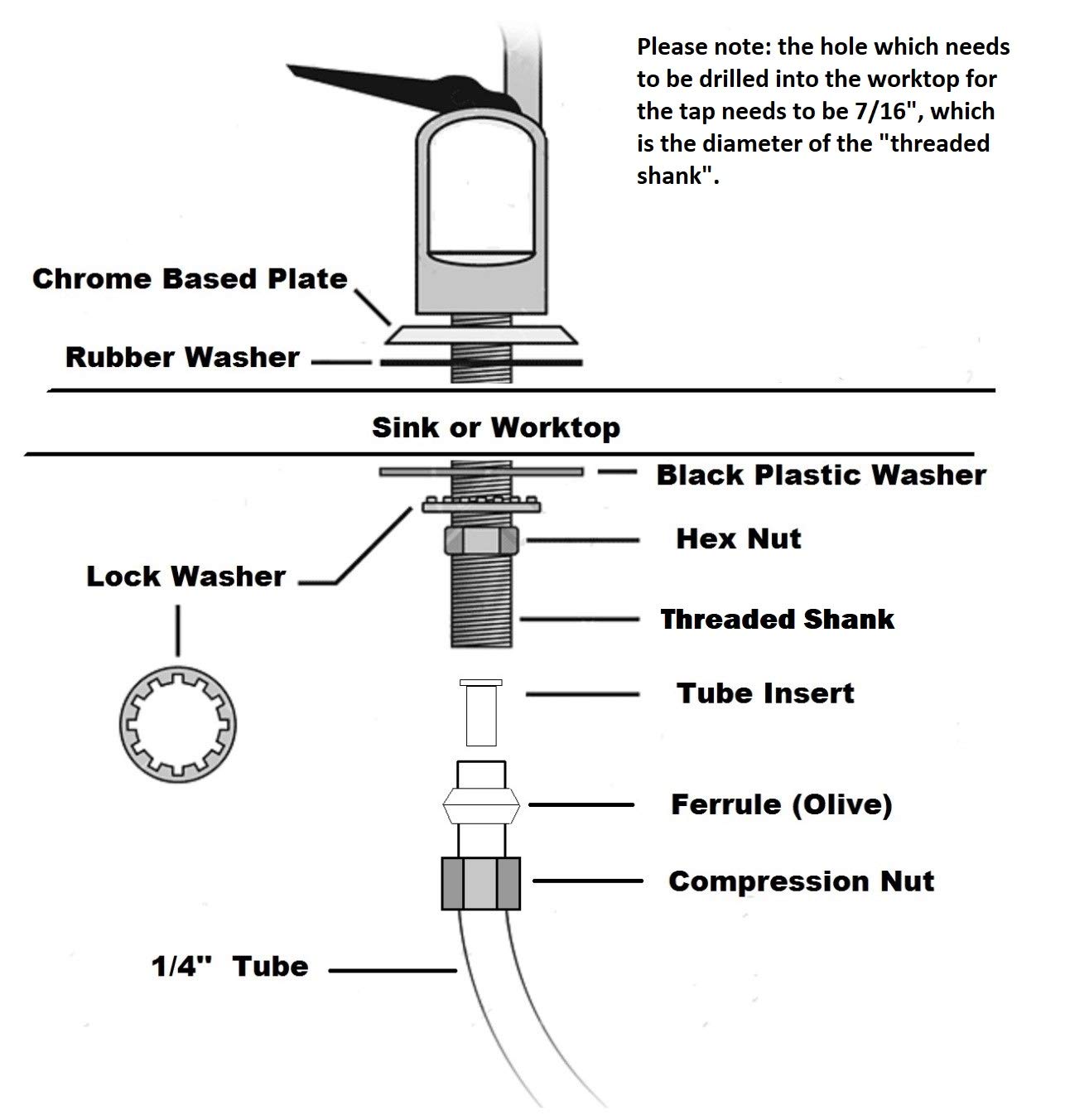 Please note: the hole which needs to be drilled into the worktop for the tap needs to be 7/16", which is the diameter of the "threaded shank".

Chrome Based Plate

Rubber Washer

Sink or Worktop

Black Plastic Washer

Hex Nut

Lock Washer

Threaded Shank

Tube Insert

Ferrule (Olive)

Compression Nut

1/4" Tube