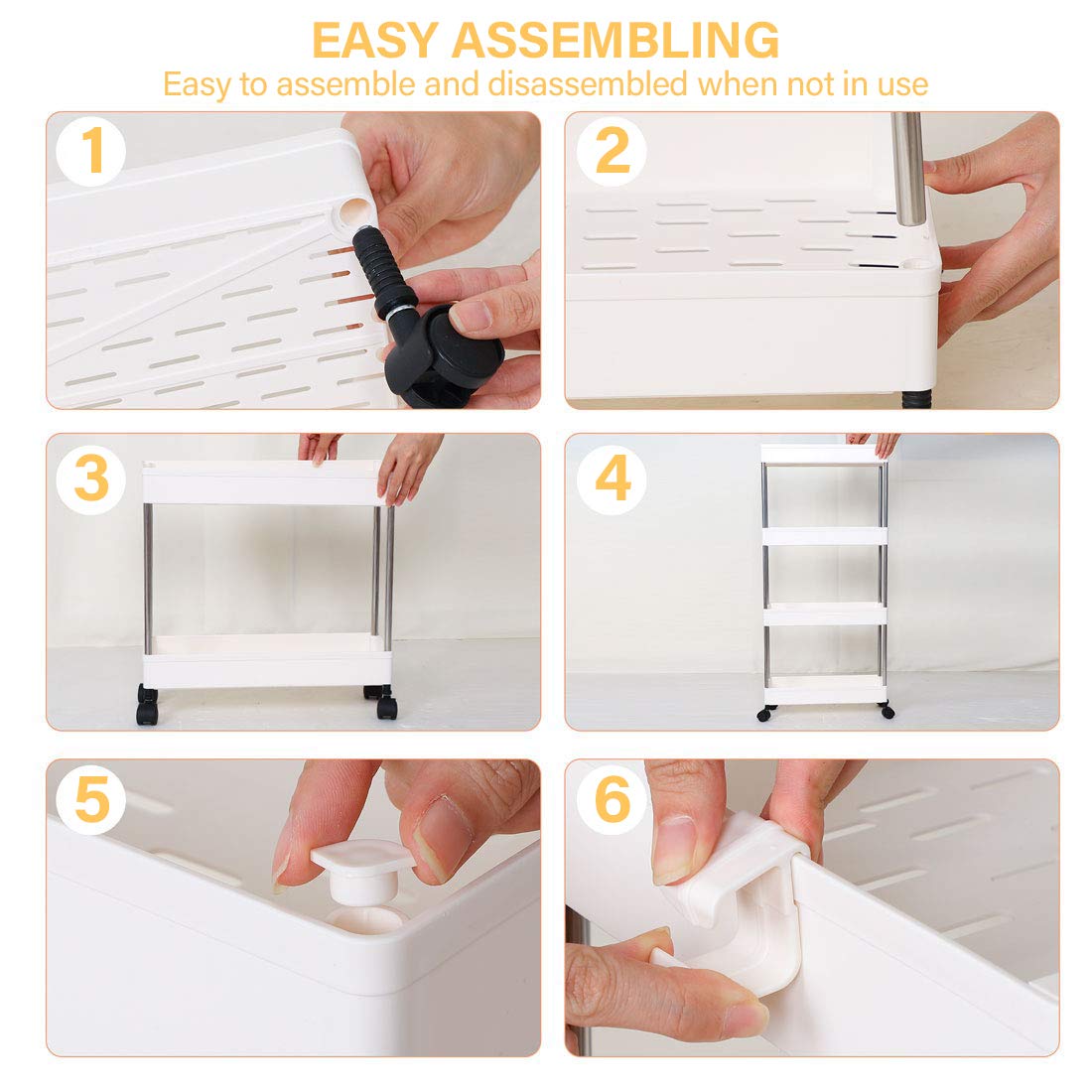 EASY ASSEMBLING

Easy to assemble and disassembled when not in use

1

2

3

4

5

6