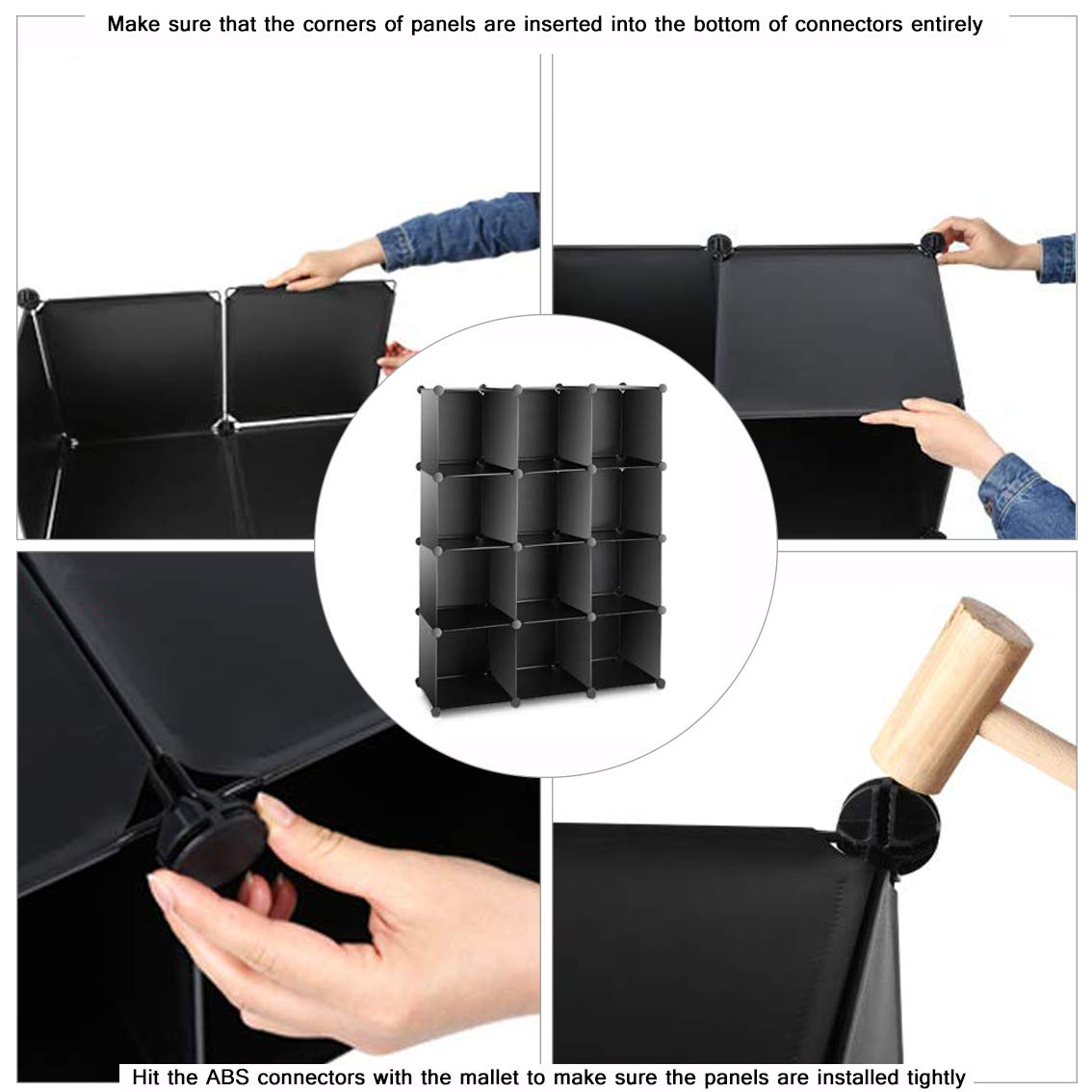 Make sure that the corners of panels are inserted into the bottom of connectors entirely

Hit the ABS connectors with the mallet to make sure the panels are installed tightly