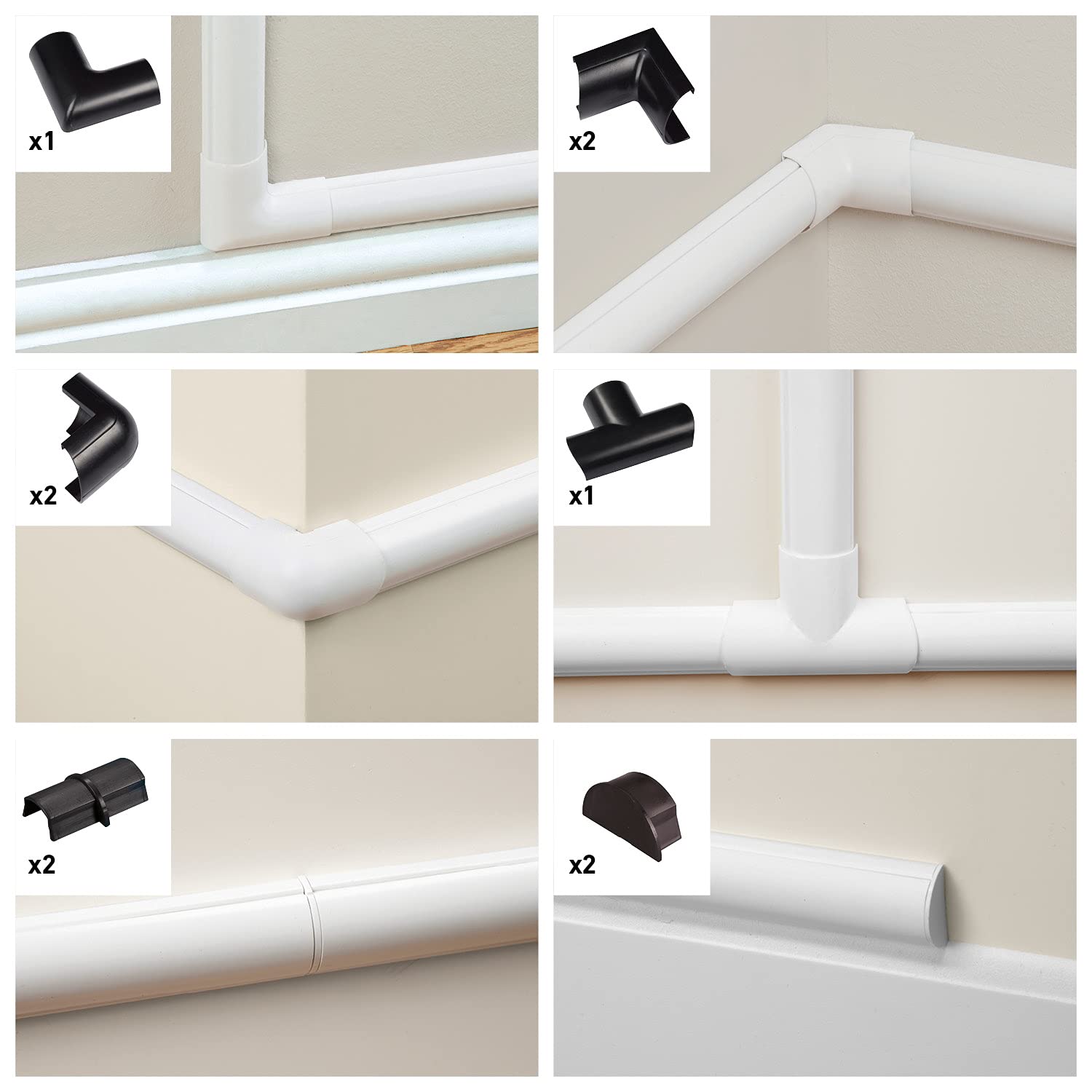 x1

x2

x2

x1

x2

x2