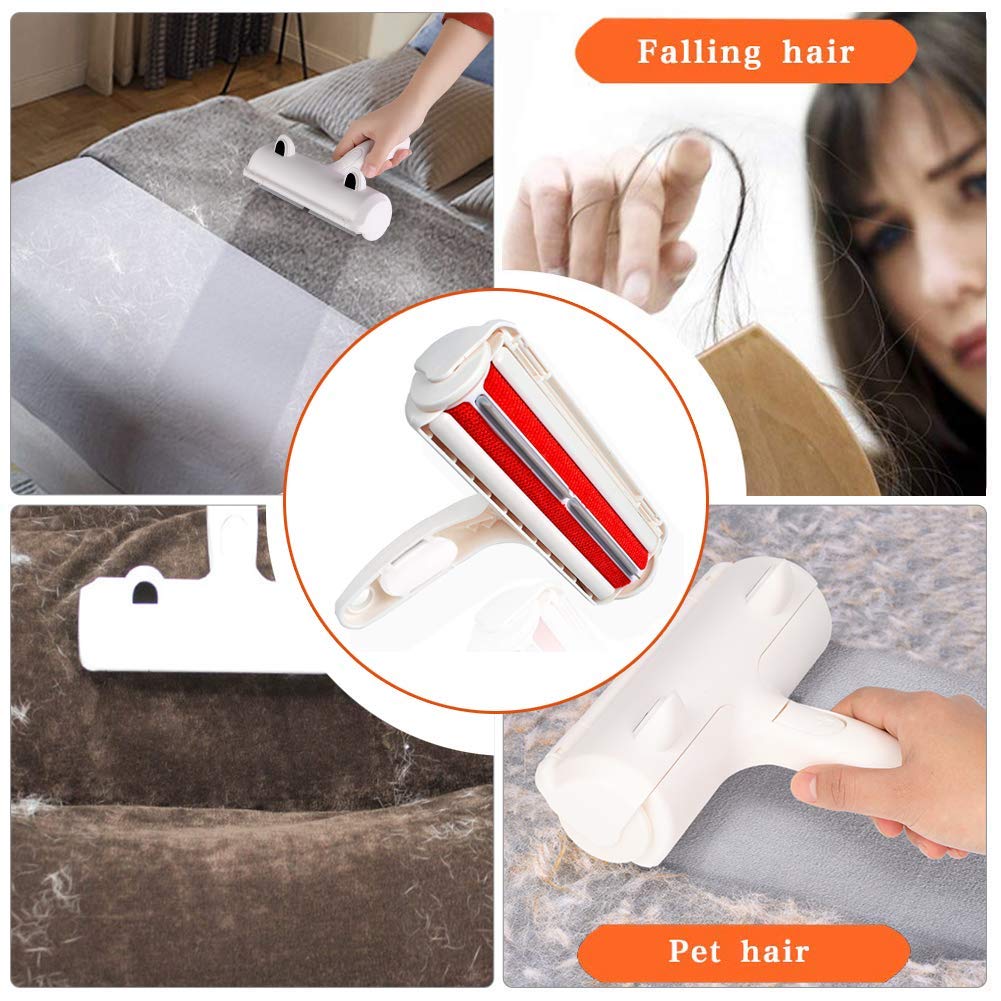 Falling hair

Pet hair