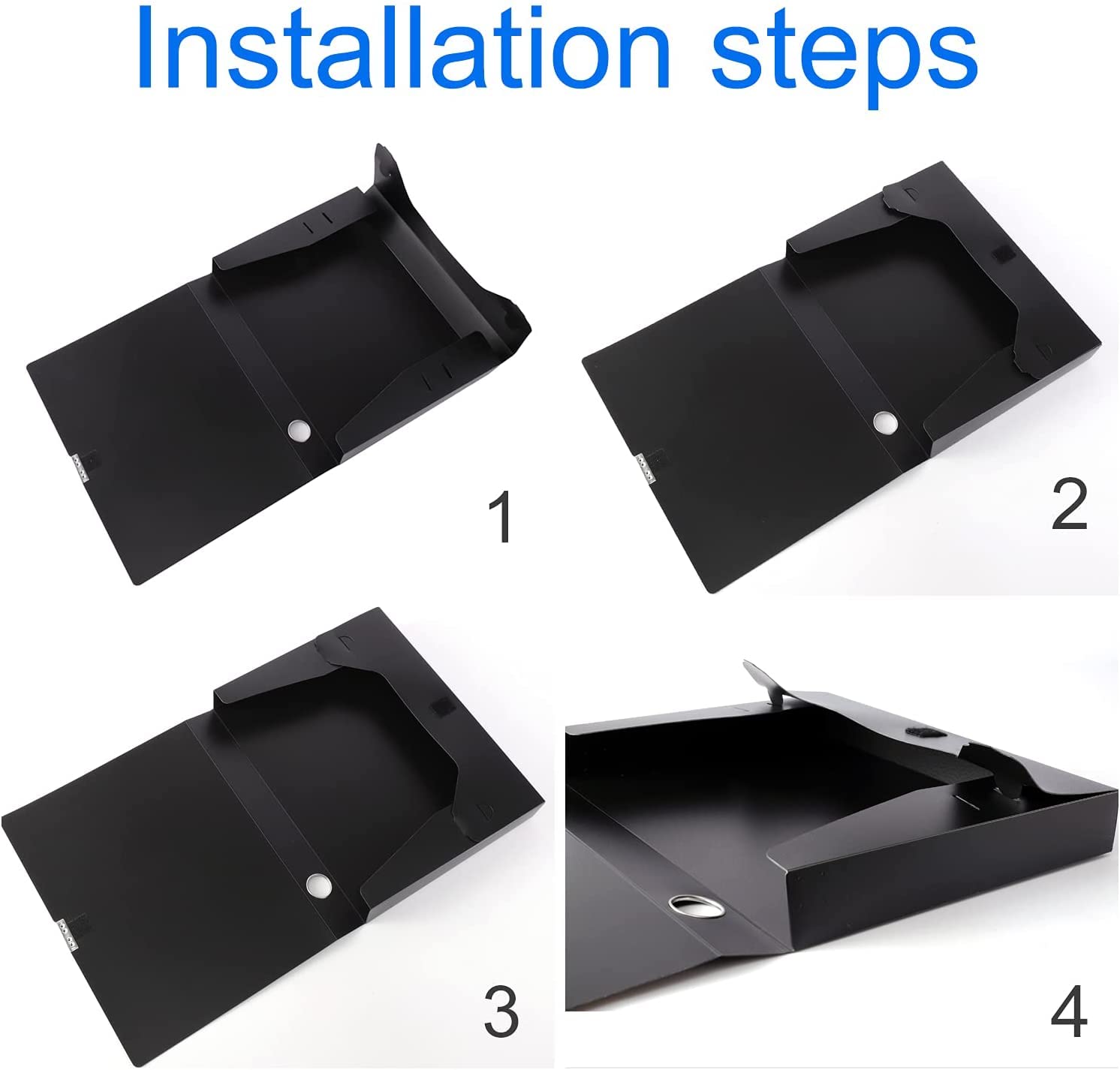 Installation steps

1

2

3

4