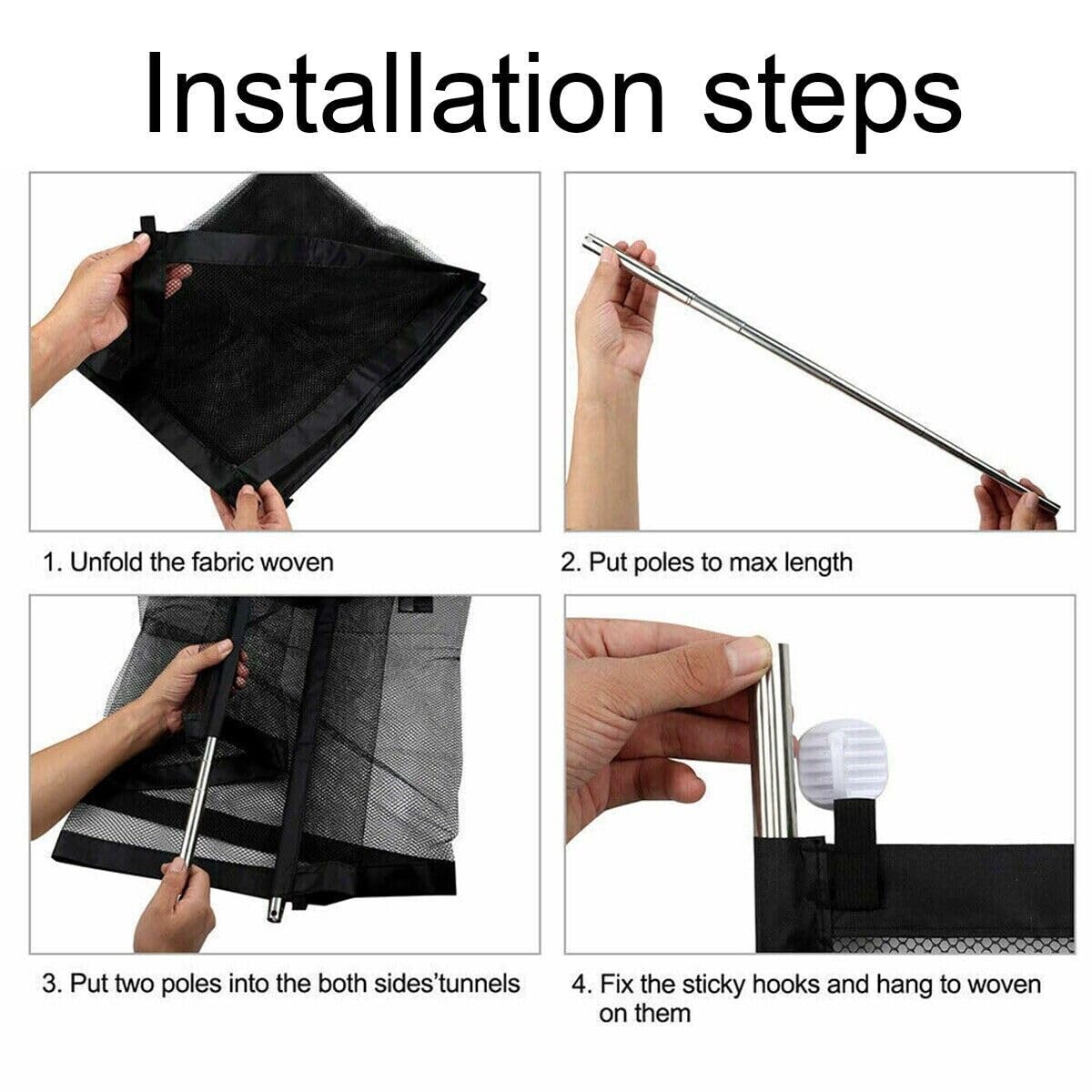 Installation steps

1. Unfold the fabric woven

2. Put poles to max length

3. Put two poles into the both sides'tunnels

4. Fix the sticky hooks and hang to woven on them