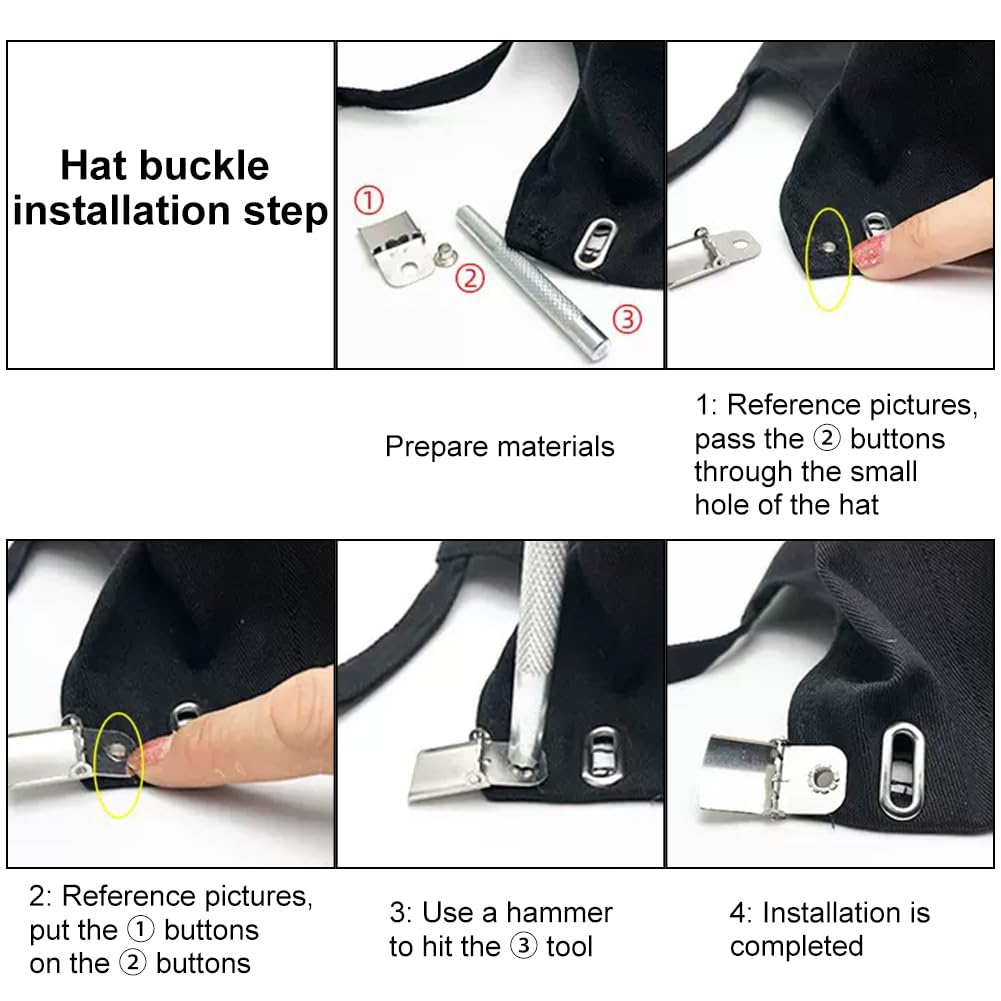 Hat buckle installation step

①

②

③

Prepare materials

1: Reference pictures, pass the ② buttons through the small hole of the hat

2: Reference pictures, put the ① buttons on the ② buttons

3: Use a hammer to hit the ③ tool

4: Installation is completed