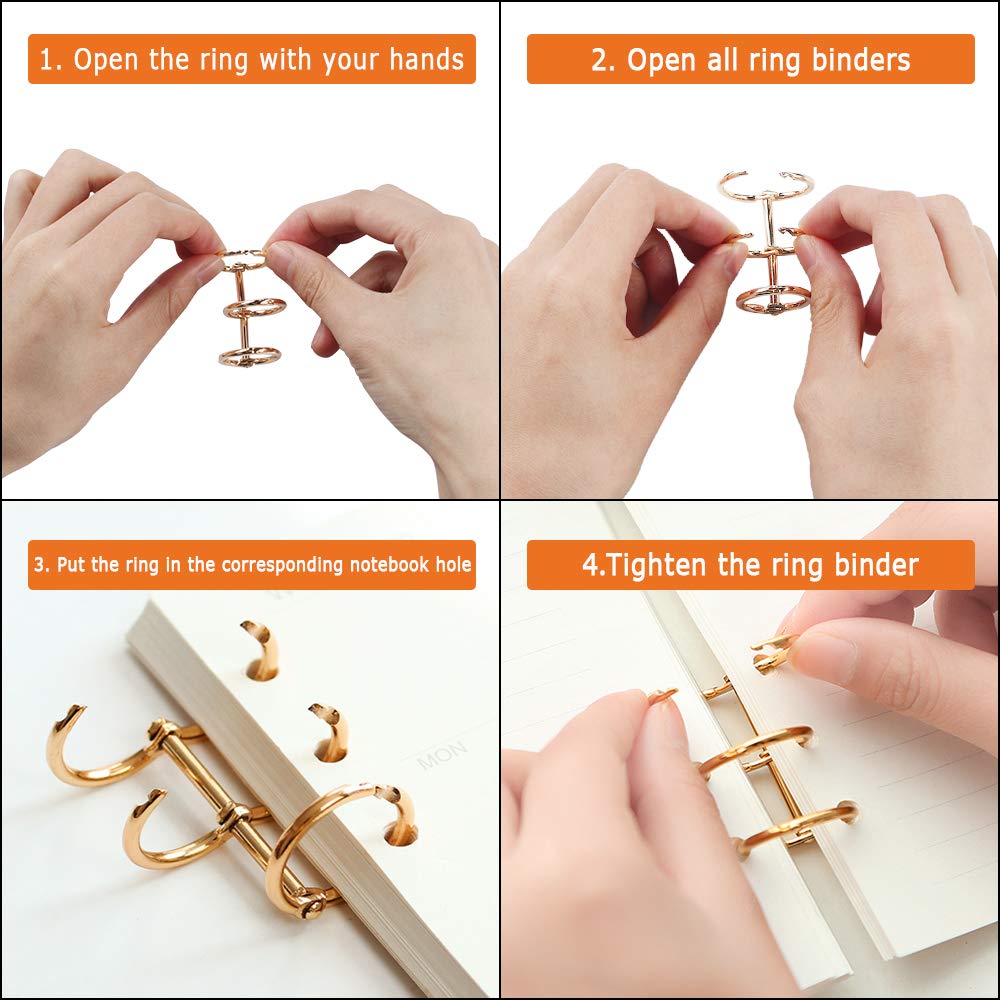 1. Open the ring with your hands

2. Open all ring binders

3. Put the ring in the corresponding notebook hole

MON

4.Tighten the ring binder