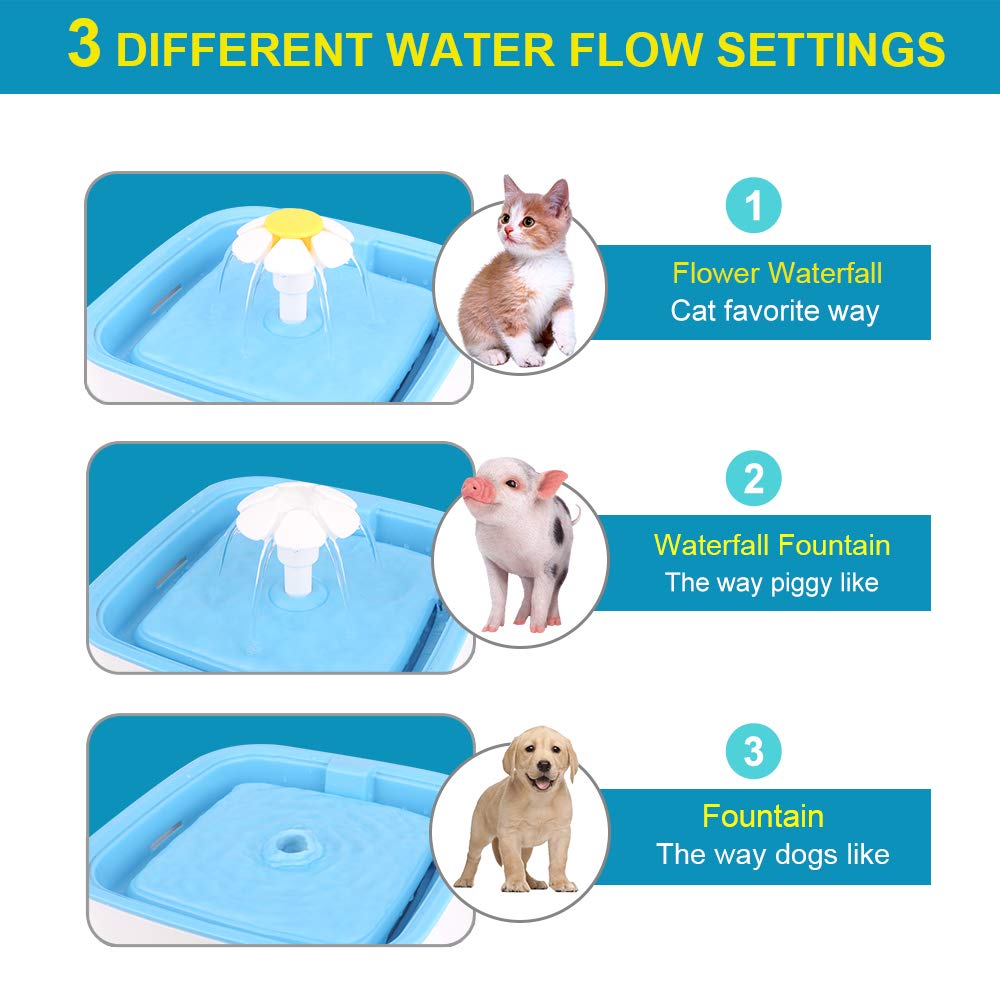 3 DIFFERENT WATER FLOW SETTINGS

1
Flower Waterfall
Cat favorite way

2
Waterfall Fountain
The way piggy like

3
Fountain
The way dogs like