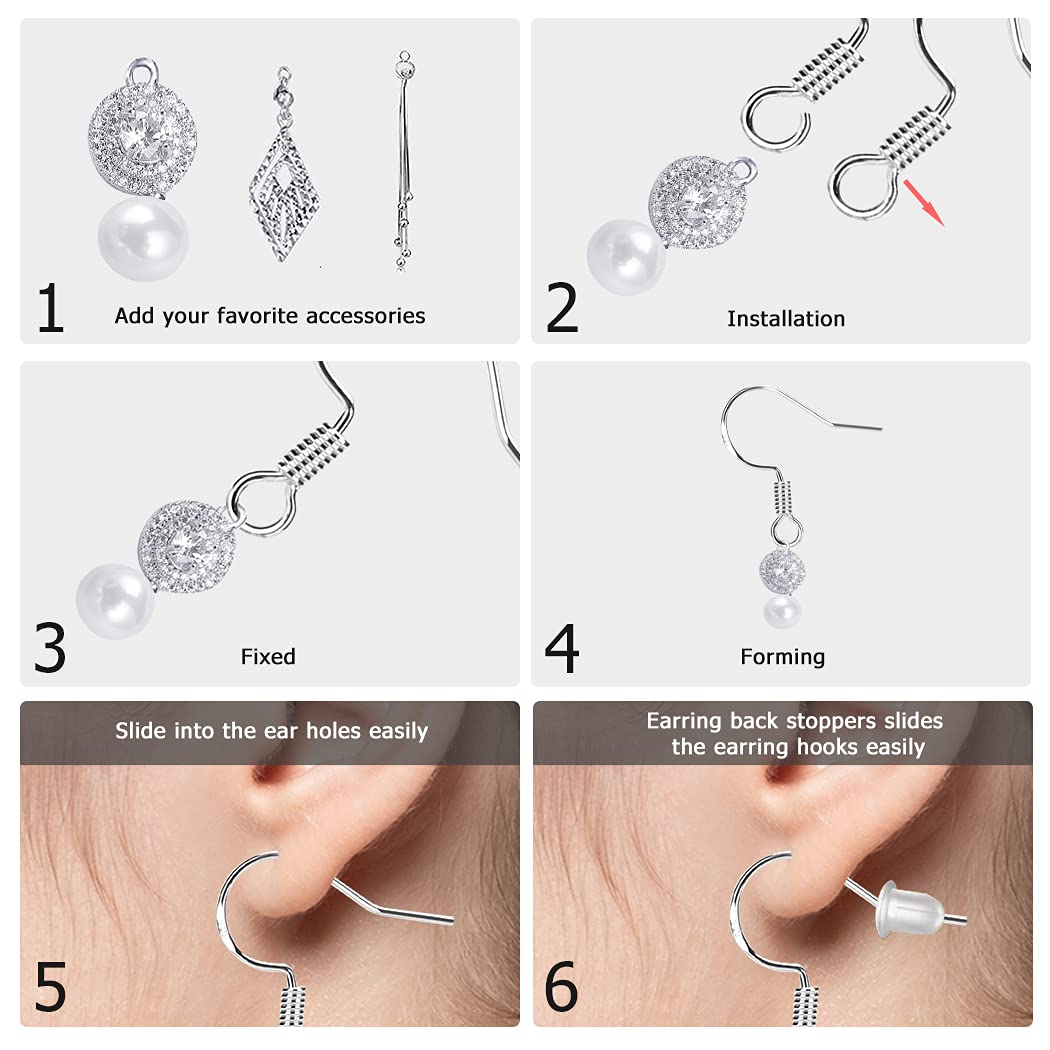 1
Add your favorite accessories

2
Installation

3
Fixed

4
Forming

Slide into the ear holes easily

5

Earring back stoppers slides the earring hooks easily

6