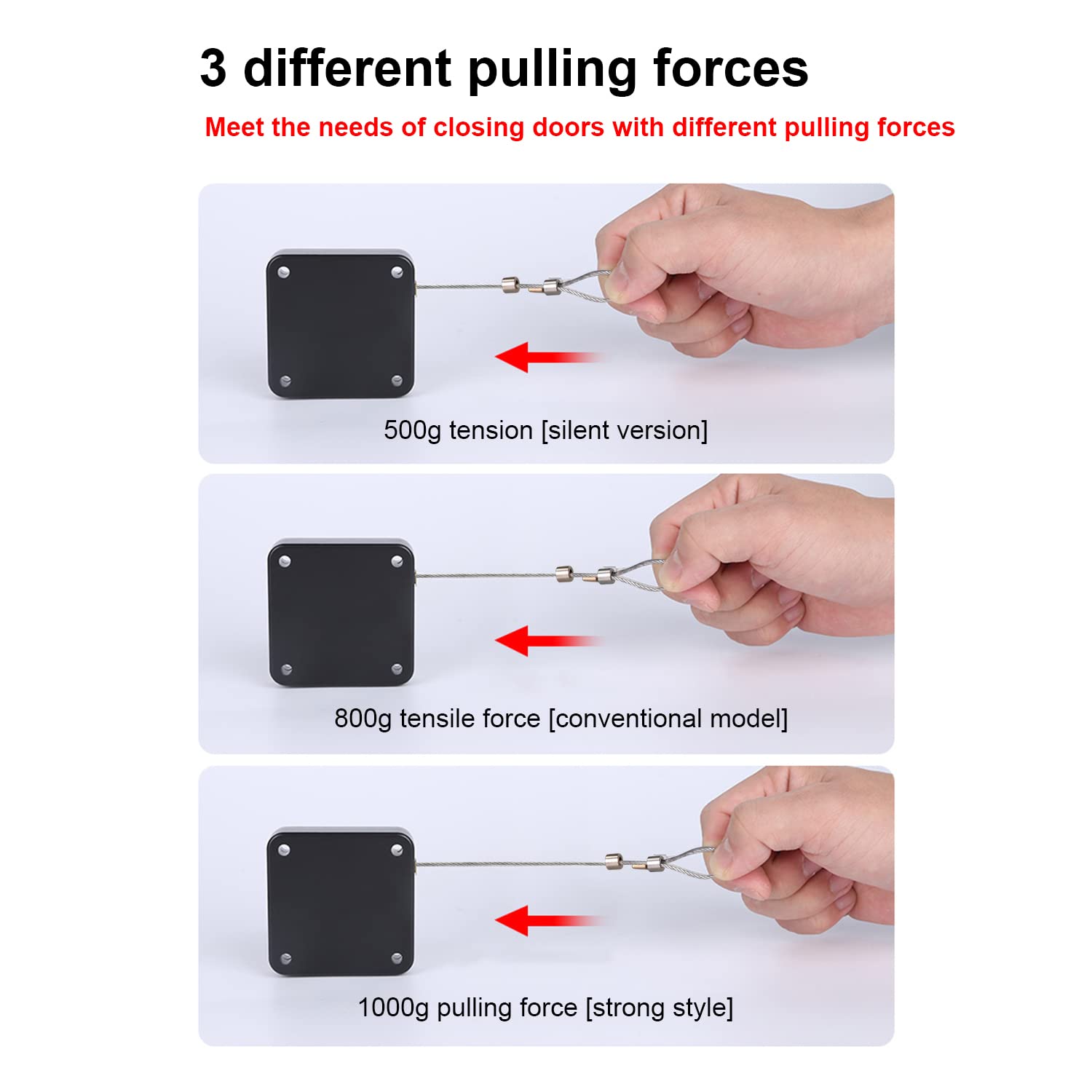 3 different pulling forces

Meet the needs of closing doors with different pulling forces

500g tension [silent version]

800g tensile force [conventional model]

1000g pulling force [strong style]